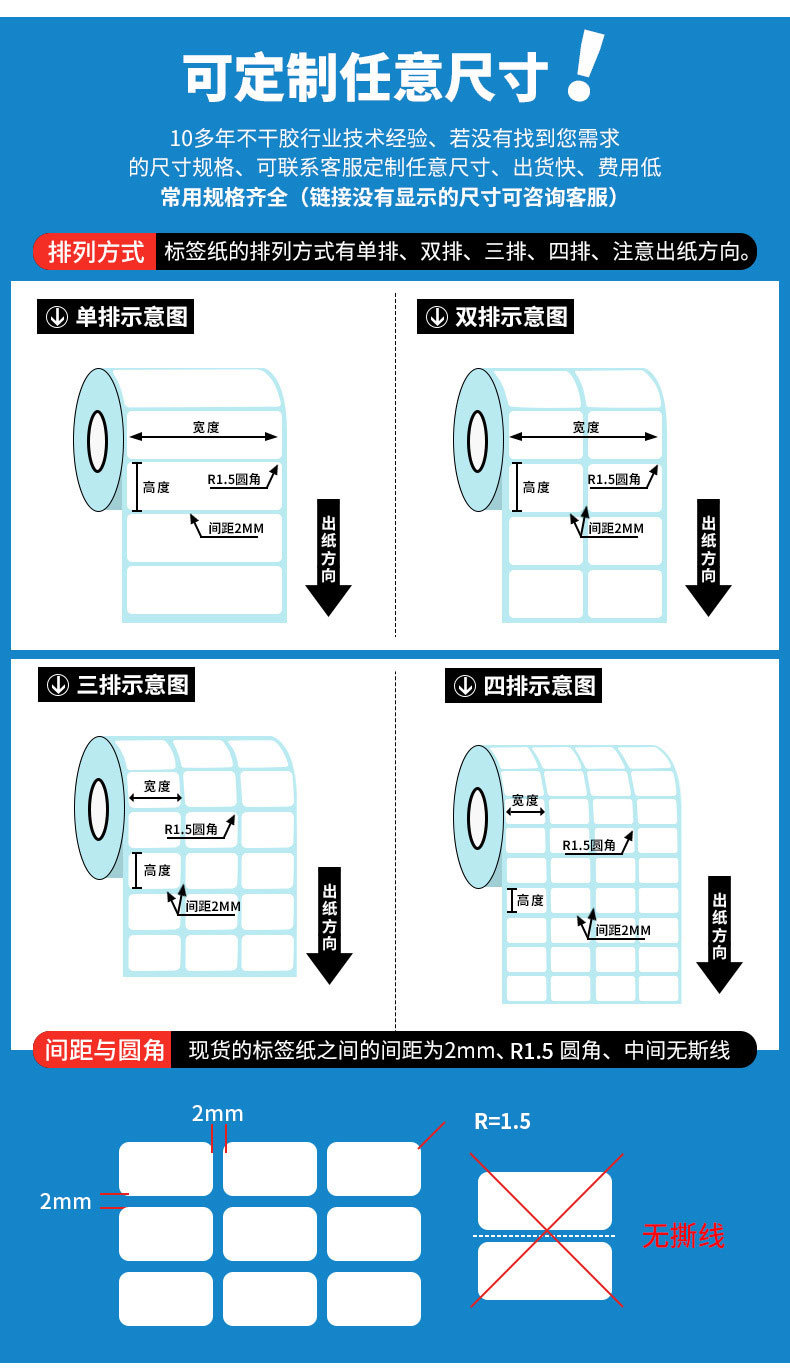 可定制任意尺寸!

10多年不干胶行业技术经验、若没有找到您需求的尺寸规格、可联系客服定制任意尺寸、出货快、费用低
常用规格齐全（链接没有显示的尺寸可咨询客服）

排列方式 标签纸的排列方式有单排、双排、三排、四排、注意出纸方向。

单排示意图
宽度
高度
R1.5圆角
间距2MM
出纸方向

双排示意图
宽度
高度
R1.5圆角
间距2MM
出纸方向

三排示意图
宽度
R1.5圆角
高度
间距2MM
出纸方向

四排示意图
宽度
R1.5圆角
高度
间距2MM
出纸方向

间距与圆角 现货的标签纸之间的间距为2mm、R1.5 圆角、中间无斯线

2mm
2mm
R=1.5
无撕线