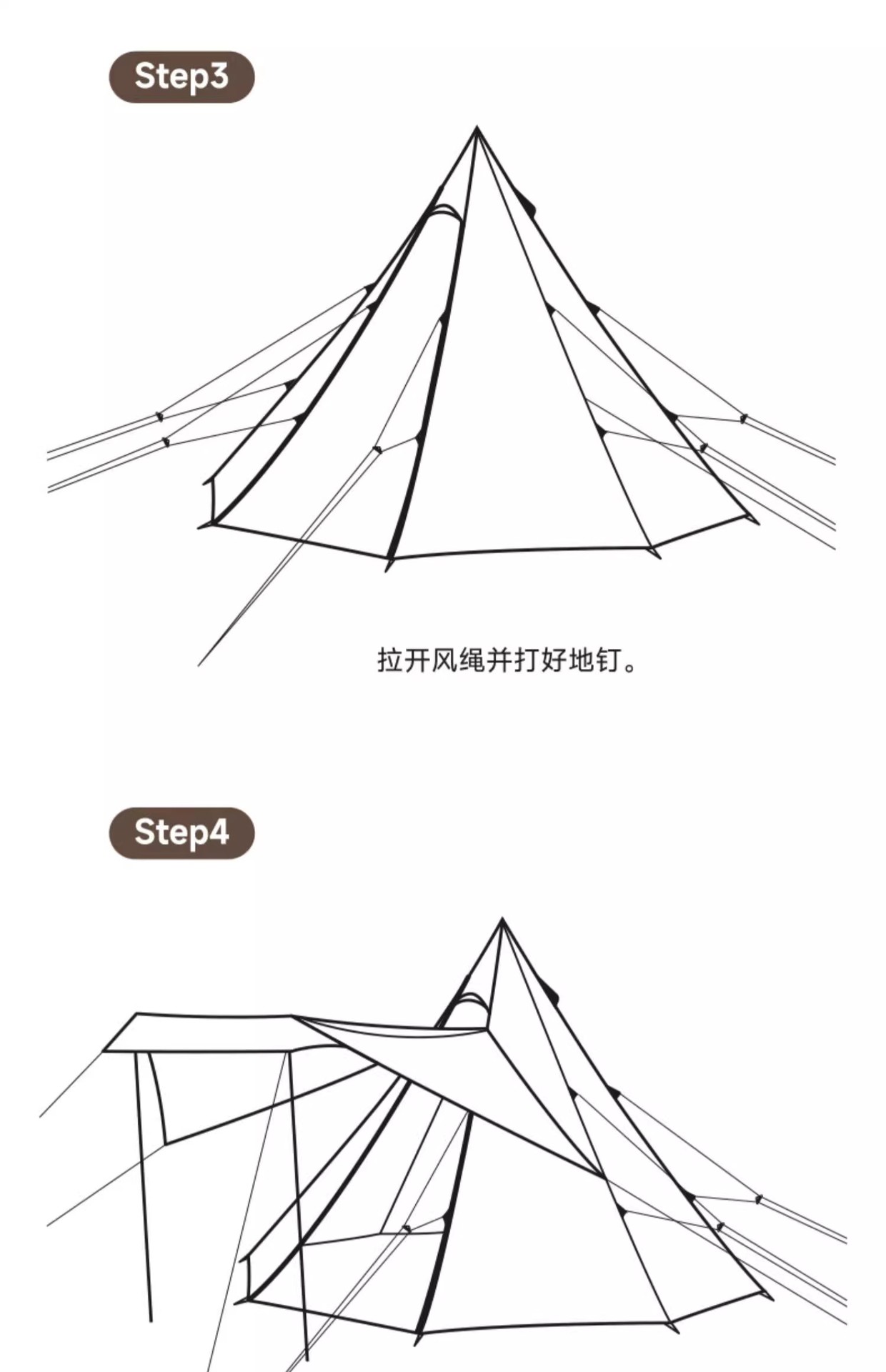 Step3

拉开风绳并打好地钉。

Step4