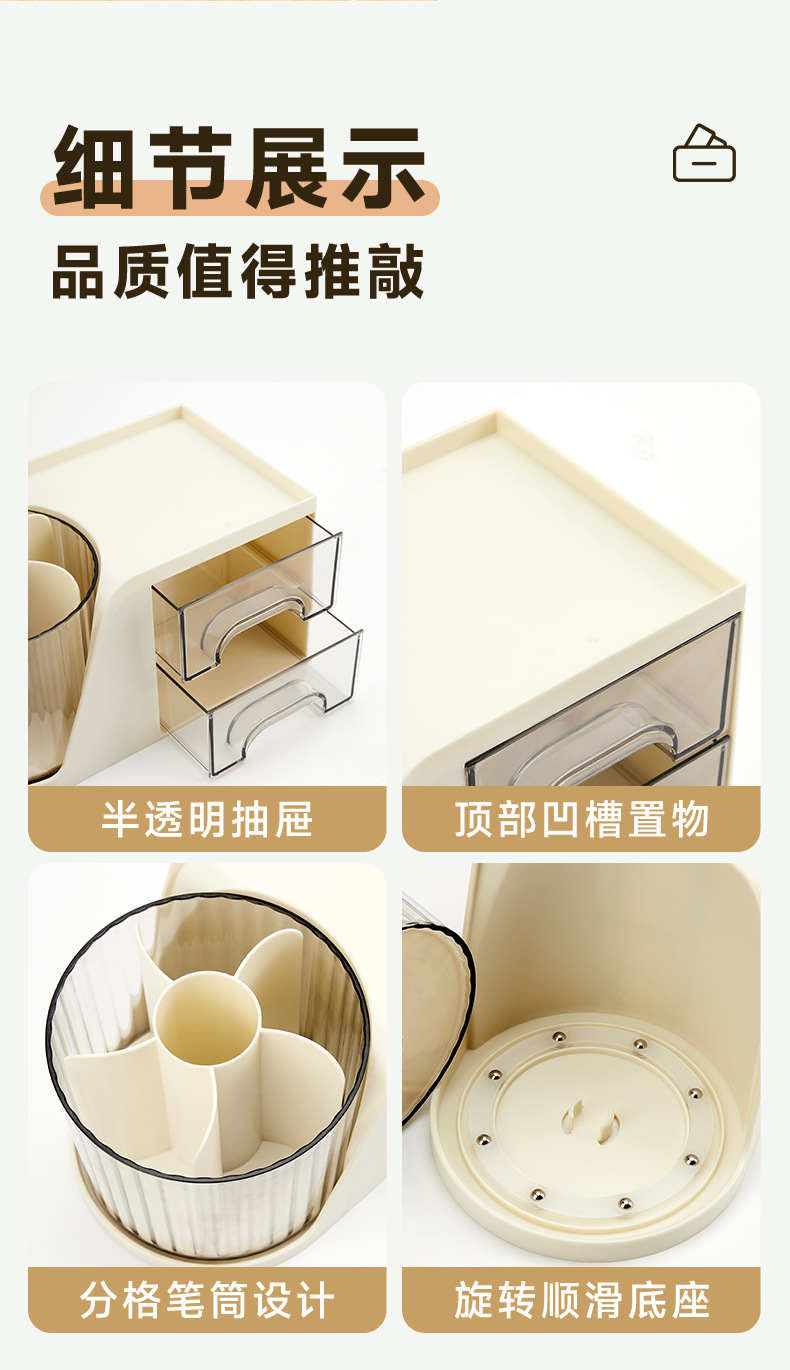 细节展示

品质值得推敲

半透明抽屉

顶部凹槽置物

分格笔筒设计

旋转顺滑底座