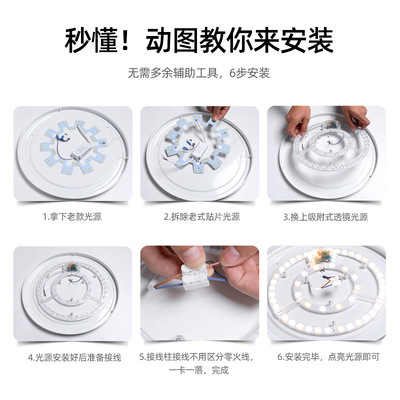 秒懂！动图教你来安装

无需多余辅助工具，6步安装

1.拿下老款光源

2.拆除老式贴片光源

3.换上吸附式透镜光源

4.光源安装好后准备接线

5.接线柱接线不用区分零火线，一卡一落，完成

6.安装完毕，点亮光源即可