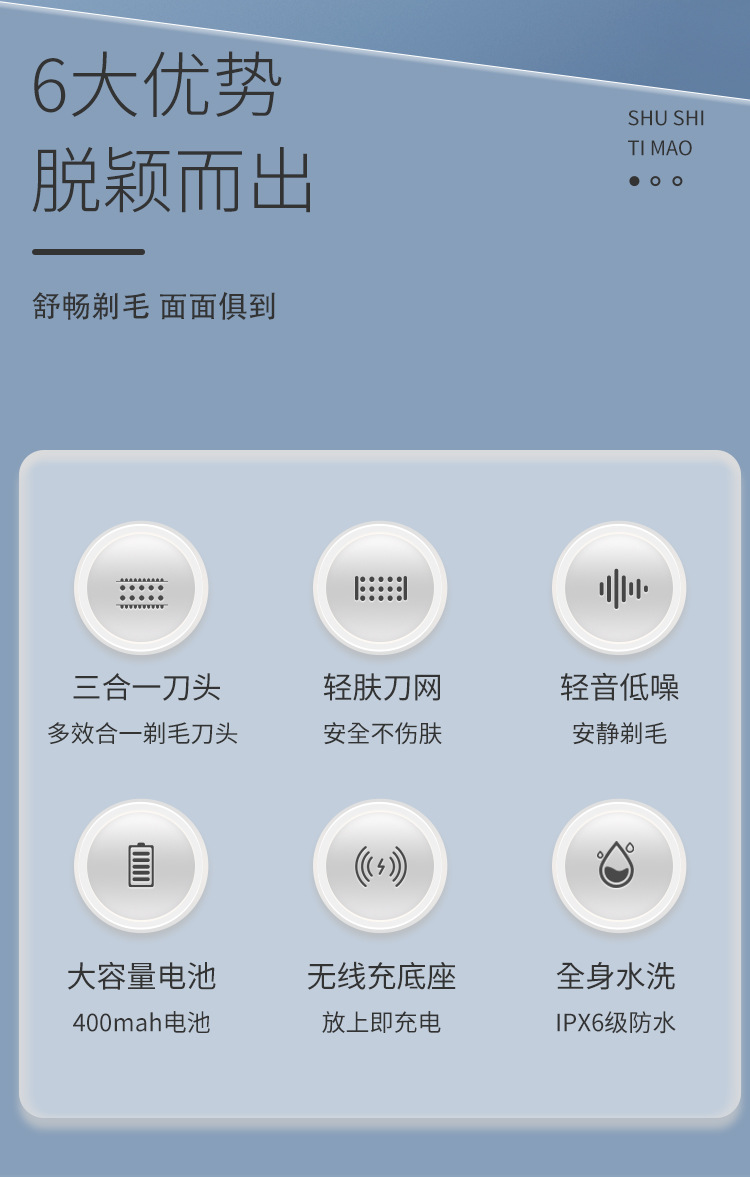 6大优势
脱颖而出

SHU SHI
TI MAO

舒畅剃毛 面面俱到

三合一刀头
多效合一剃毛刀头

轻肤刀网
安全不伤肤

轻音低噪
安静剃毛

大容量电池
400mah电池

无线充底座
放上即充电

全身水洗
IPX6级防水