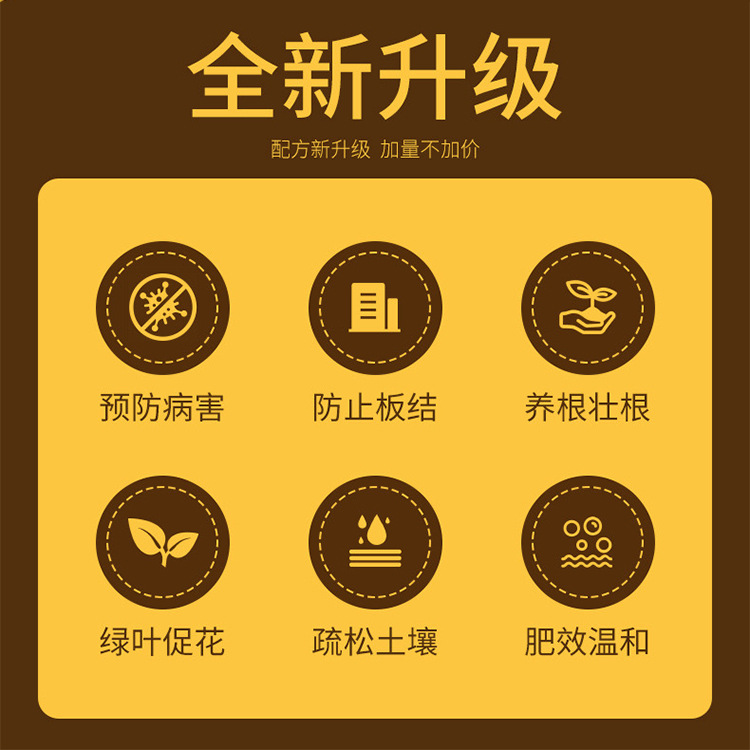 全新升级

配方新升级 加量不加价

预防病害

防止板结

养根壮根

绿叶促花

疏松土壤

肥效温和