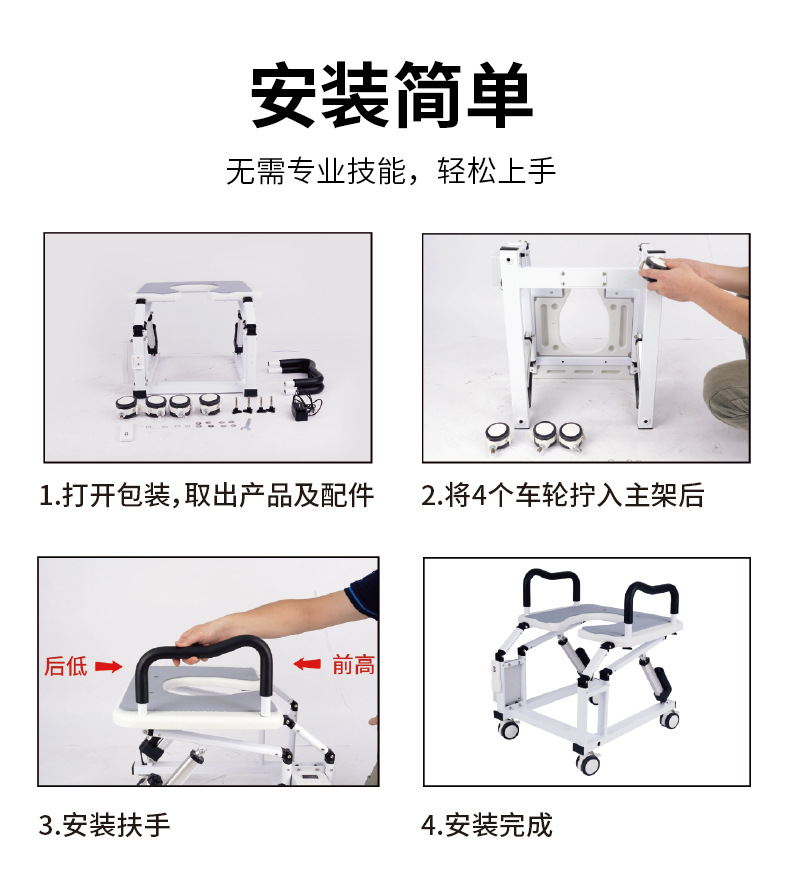 安装简单

无需专业技能，轻松上手

1.打开包装,取出产品及配件

2.将4个车轮拧入主架后

后低

前高

3.安装扶手

4.安装完成