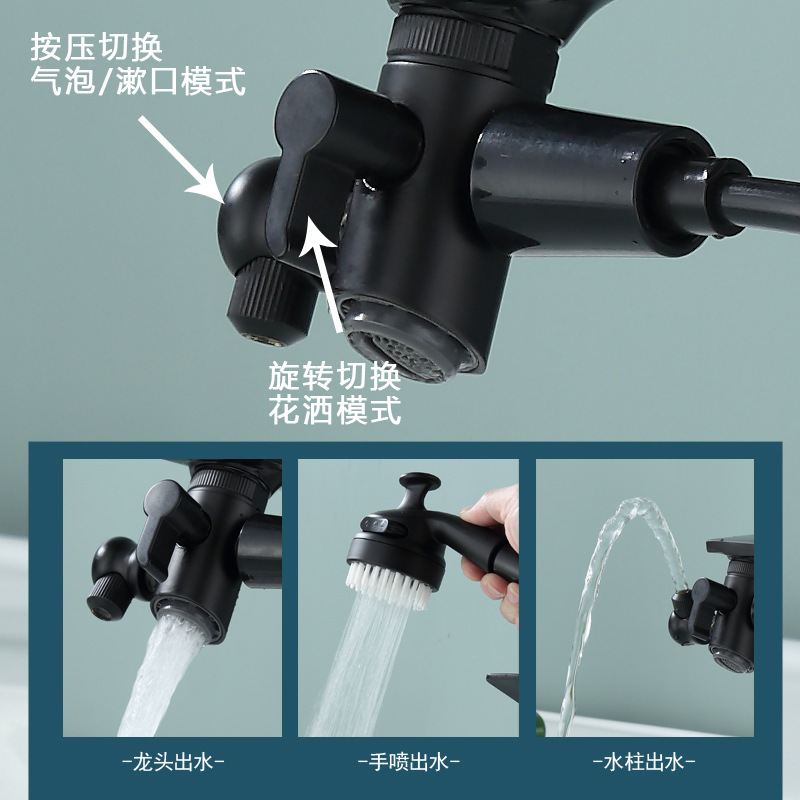 按压切换
气泡/漱口模式

旋转切换
花洒模式

-龙头出水-

-手喷出水-

-水柱出水-