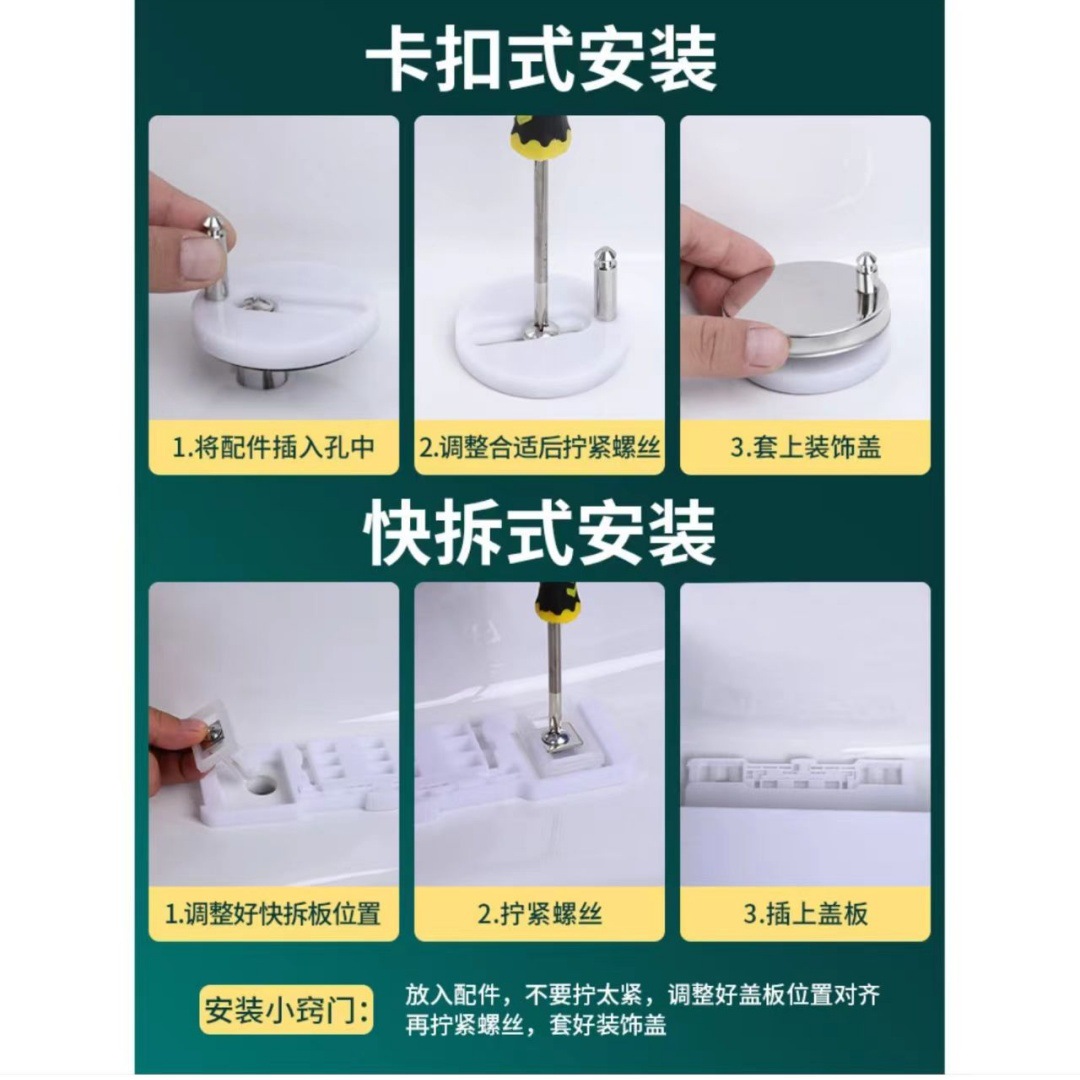 卡扣式安装

1.将配件插入孔中

2.调整合适后拧紧螺丝

3.套上装饰盖

快拆式安装

1.调整好快拆板位置

2.拧紧螺丝

3.插上盖板

安装小窍门:

放入配件，不要拧太紧，调整好盖板位置对齐再拧紧螺丝，套好装饰盖