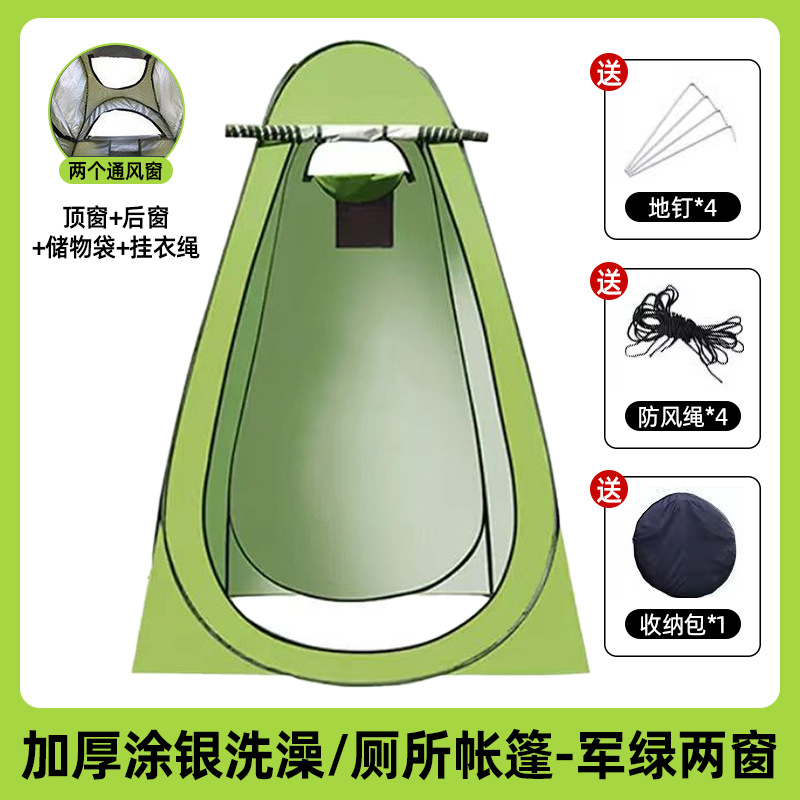 两个通风窗

顶窗+后窗
+储物袋+挂衣绳

送
地钉*4

送
防风绳*4

送
收纳包*1

加厚涂银洗澡/厕所帐篷-军绿两窗