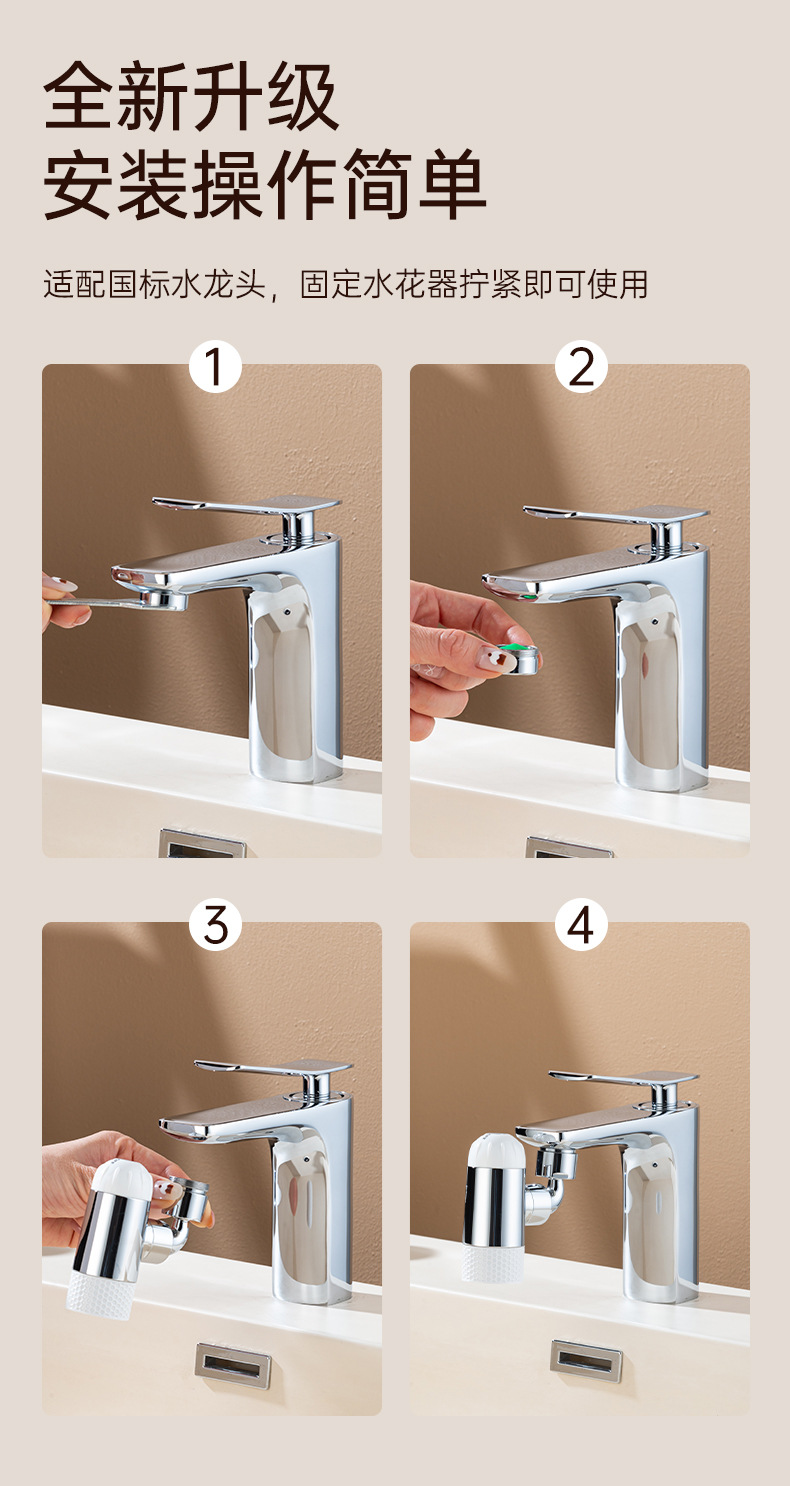 全新升级
安装操作简单

适配国标水龙头，固定水花器拧紧即可使用

1

2

3

4