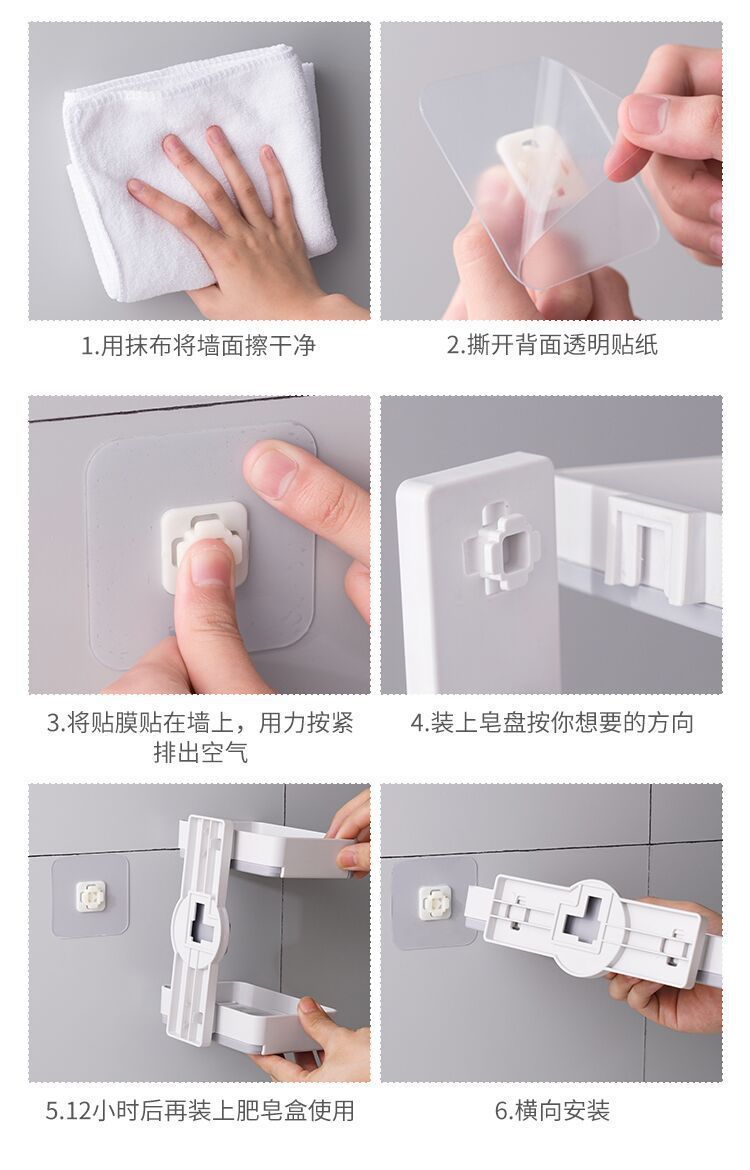 1.用抹布将墙面擦干净

2.撕开背面透明贴纸

3.将贴膜贴在墙上，用力按紧排出空气

4.装上皂盘按你想要的方向

5.12小时后再装上肥皂盒使用

6.横向安装