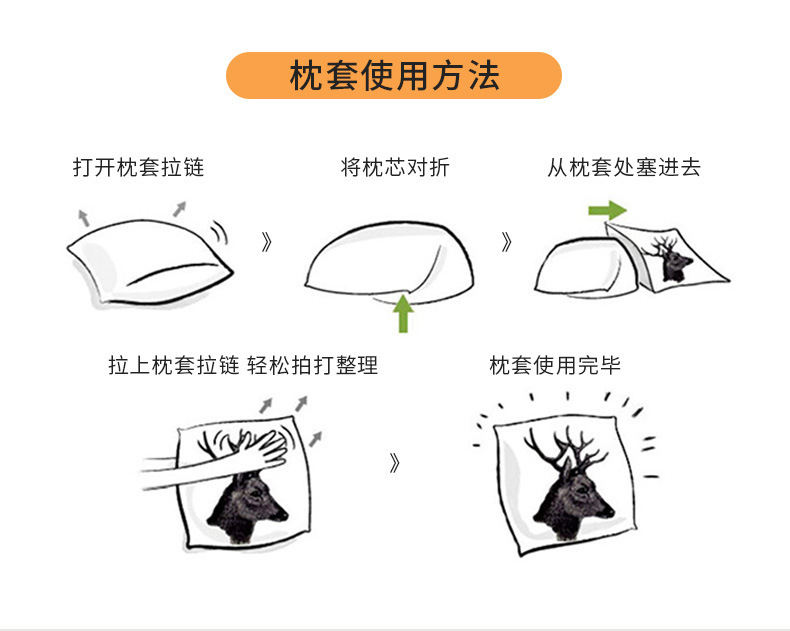 枕套使用方法

打开枕套拉链

》

将枕芯对折

》

从枕套处塞进去

拉上枕套拉链 轻松拍打整理

》

枕套使用完毕