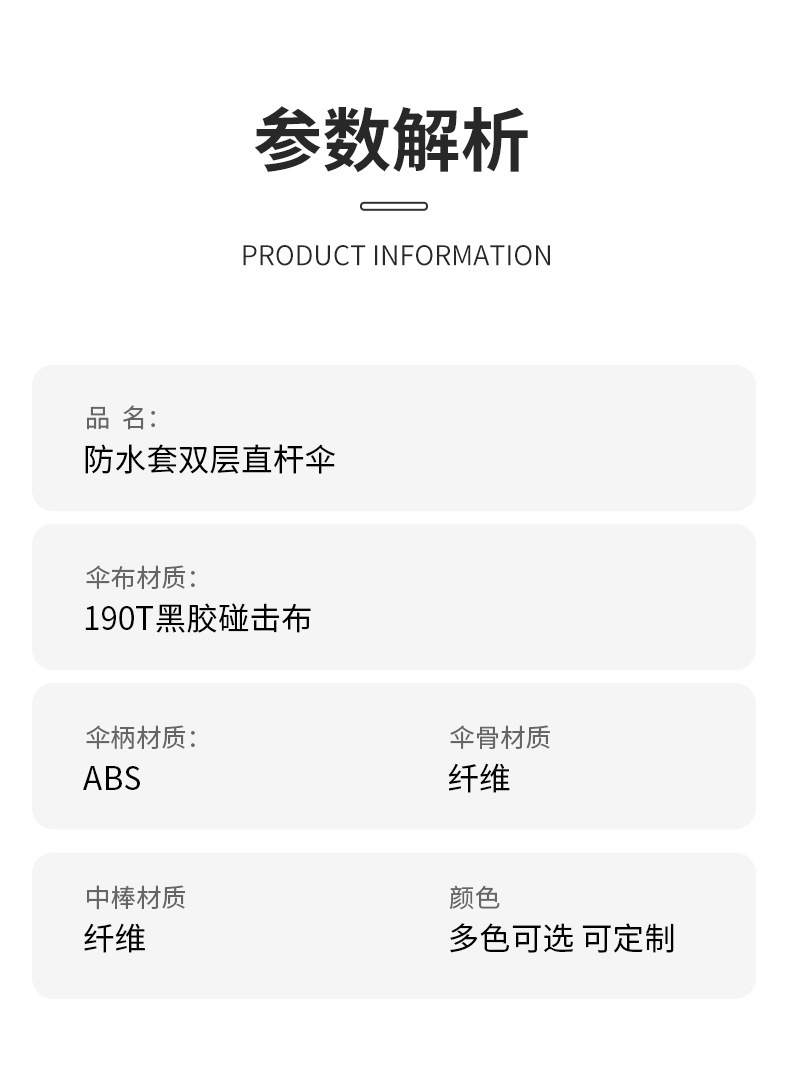 参数解析

PRODUCT INFORMATION

品 名:
防水套双层直杆伞

伞布材质:
190T黑胶碰击布

伞柄材质:
ABS

伞骨材质
纤维

中棒材质
纤维

颜色
多色可选 可定制