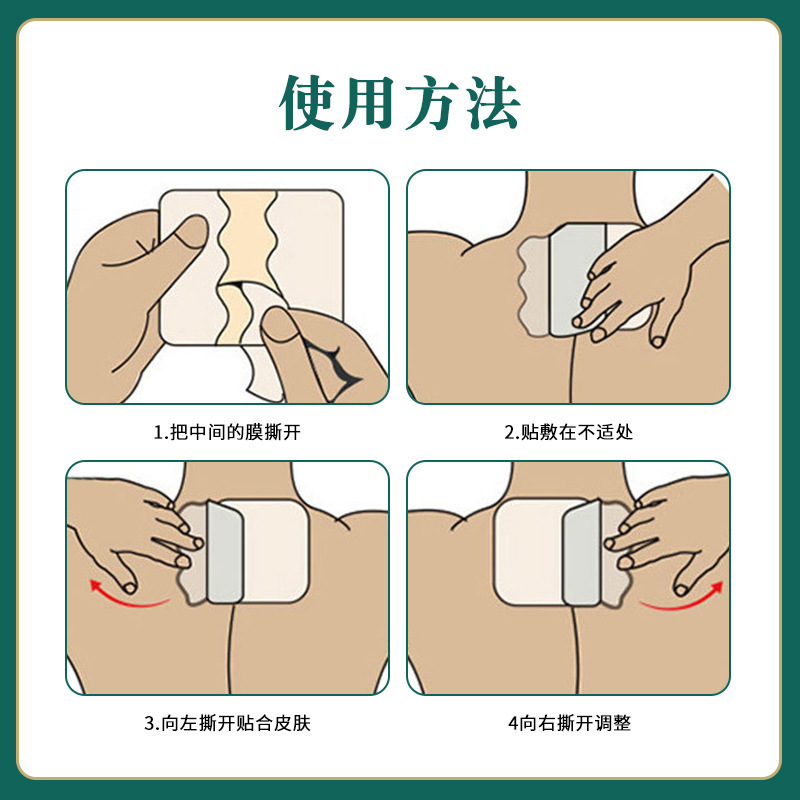 使用方法

1.把中间的膜撕开

2.贴敷在不适处

3.向左撕开贴合皮肤

4向右撕开调整