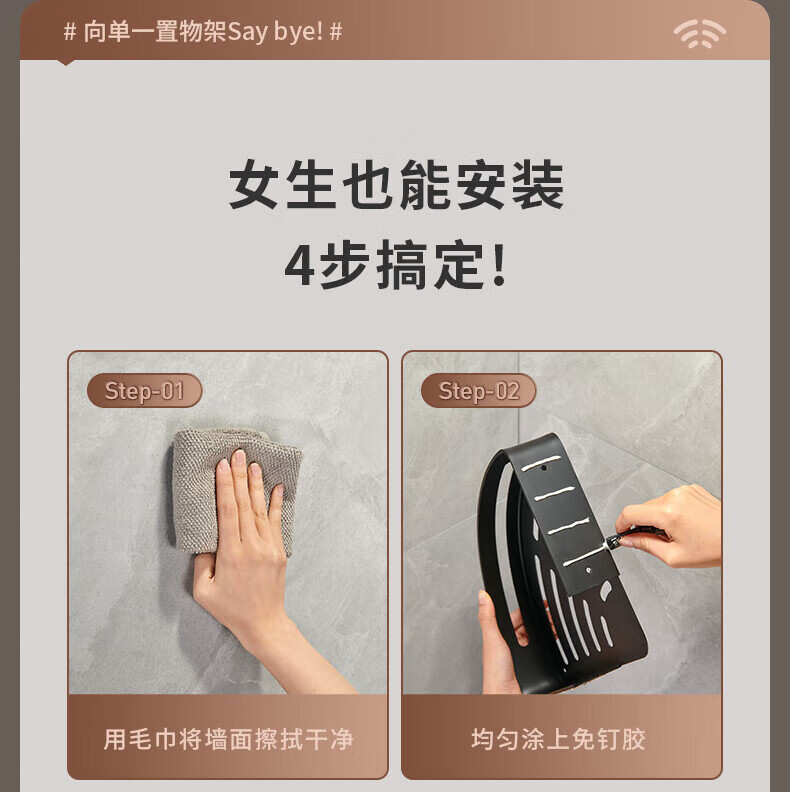 # 向单一置物架Say bye! #

女生也能安装
4步搞定!

Step-01

用毛巾将墙面擦拭干净

Step-02

均匀涂上免钉胶