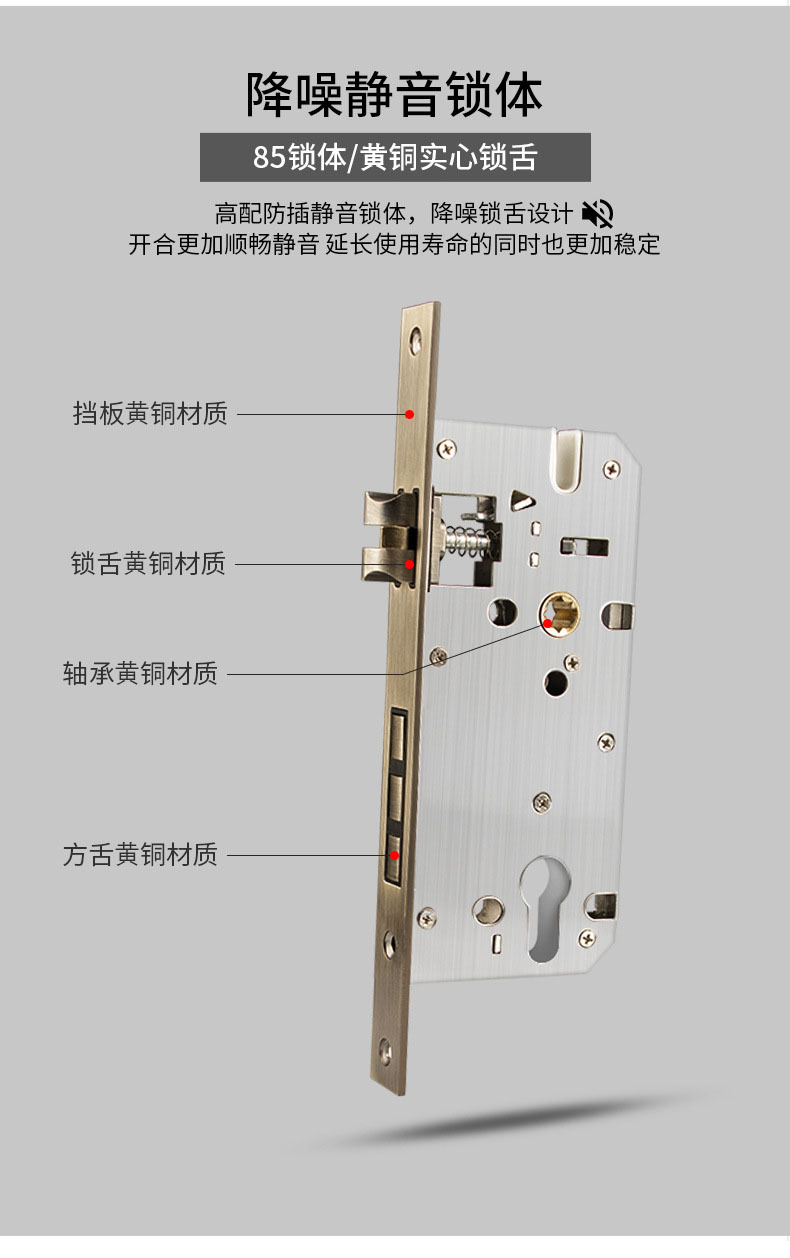 降噪静音锁体

85锁体/黄铜实心锁舌

高配防插静音锁体，降噪锁舌设计
开合更加顺畅静音 延长使用寿命的同时也更加稳定

挡板黄铜材质

锁舌黄铜材质

轴承黄铜材质

方舌黄铜材质