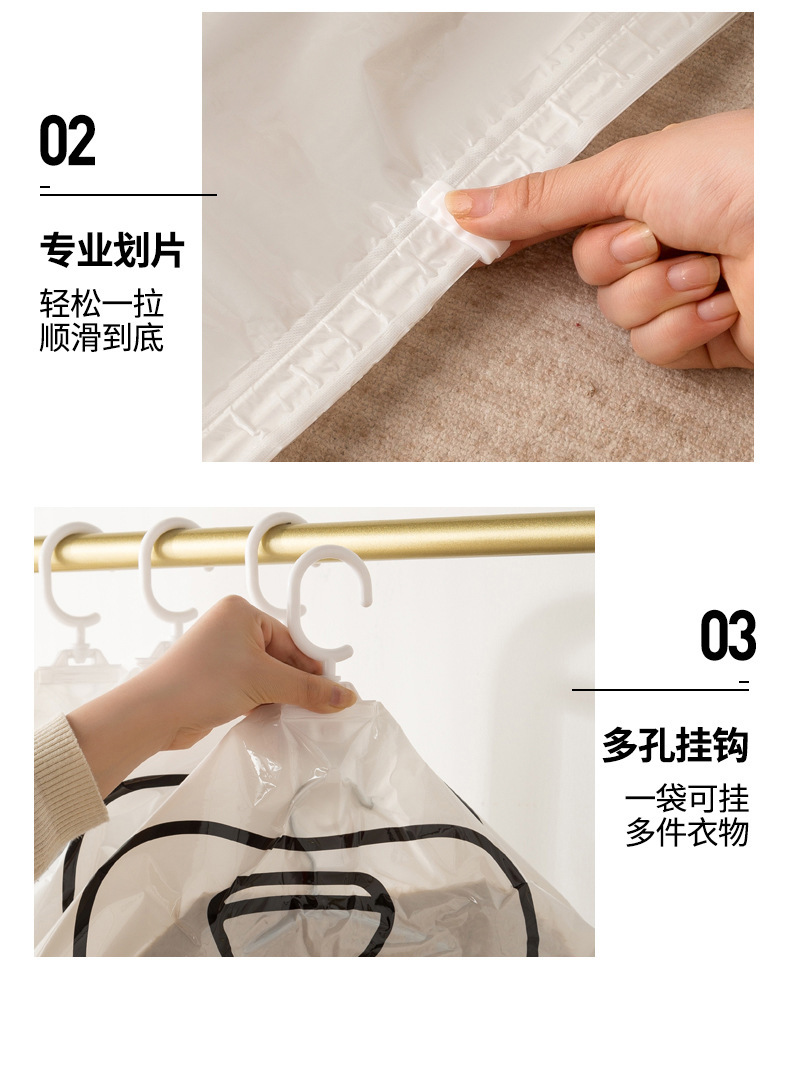 02

专业划片

轻松一拉
顺滑到底

03

多孔挂钩

一袋可挂
多件衣物