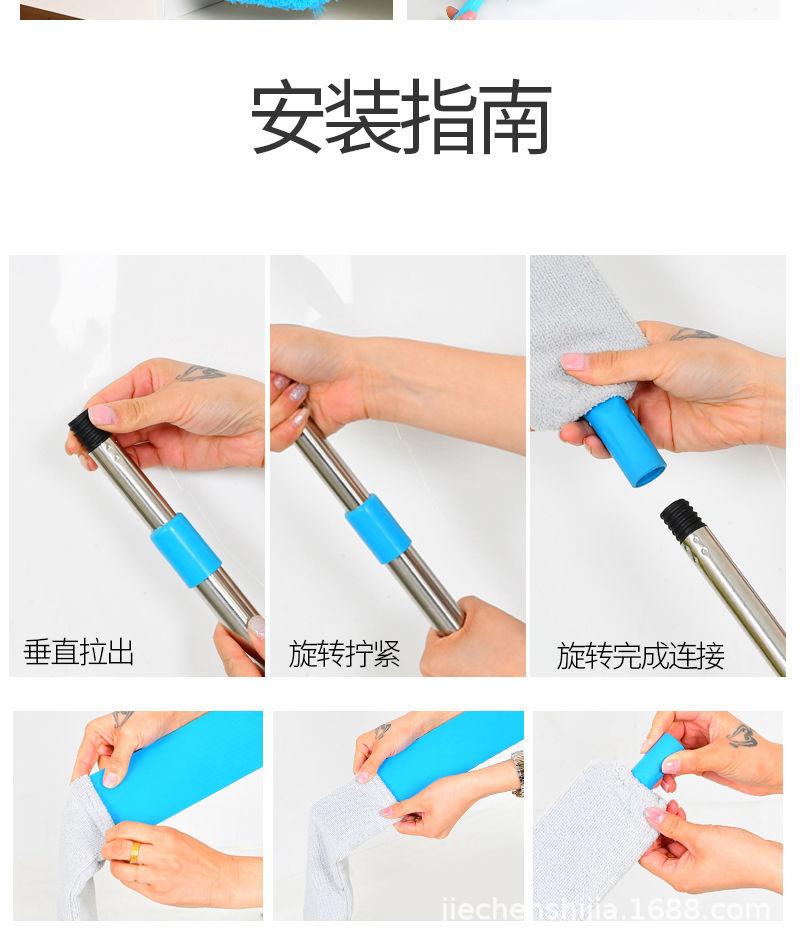 安装指南

垂直拉出

旋转拧紧

旋转完成连接

jiechenshijia.1688.com