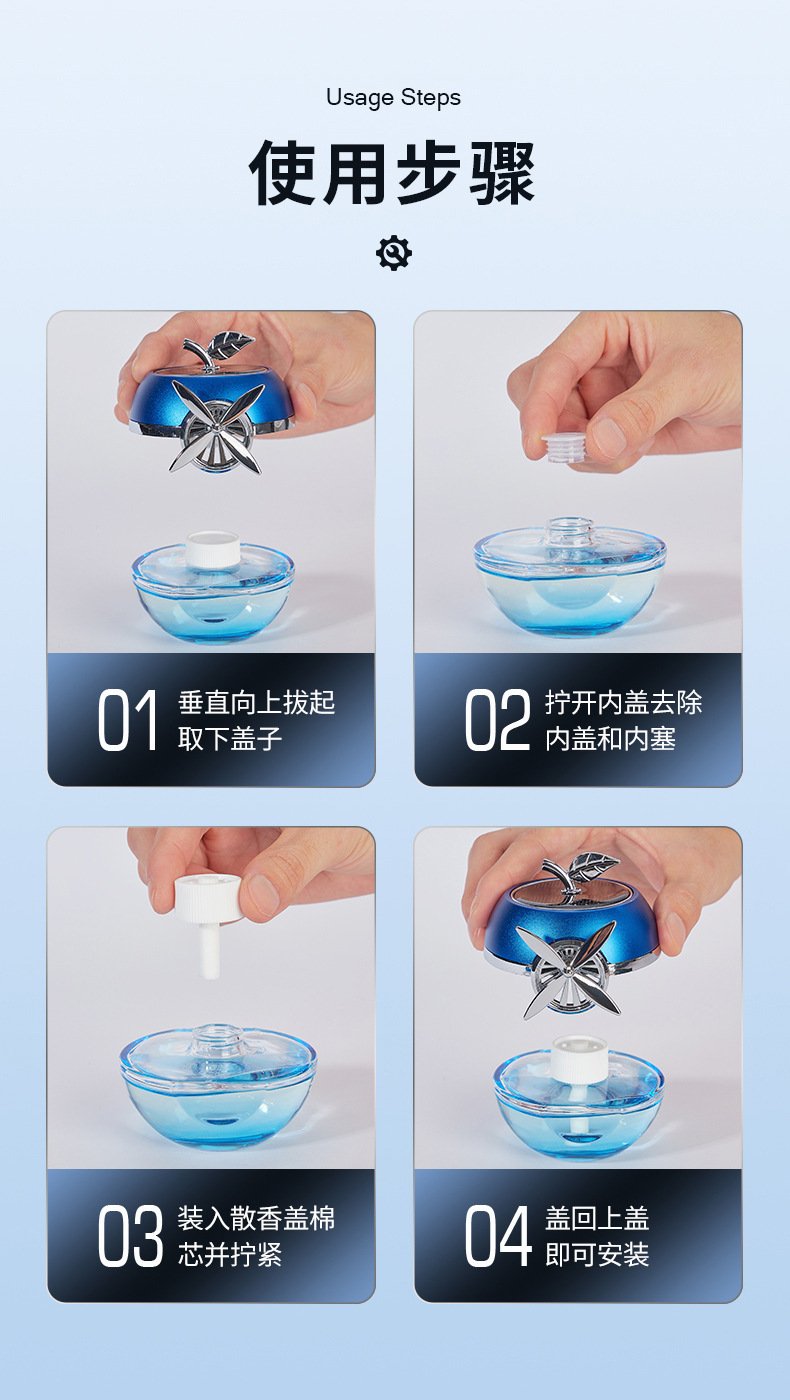 Usage Steps

使用步骤

01 垂直向上拔起取下盖子

02 拧开内盖去除内盖和内塞

03 装入散香盖棉芯并拧紧

04 盖回上盖即可安装