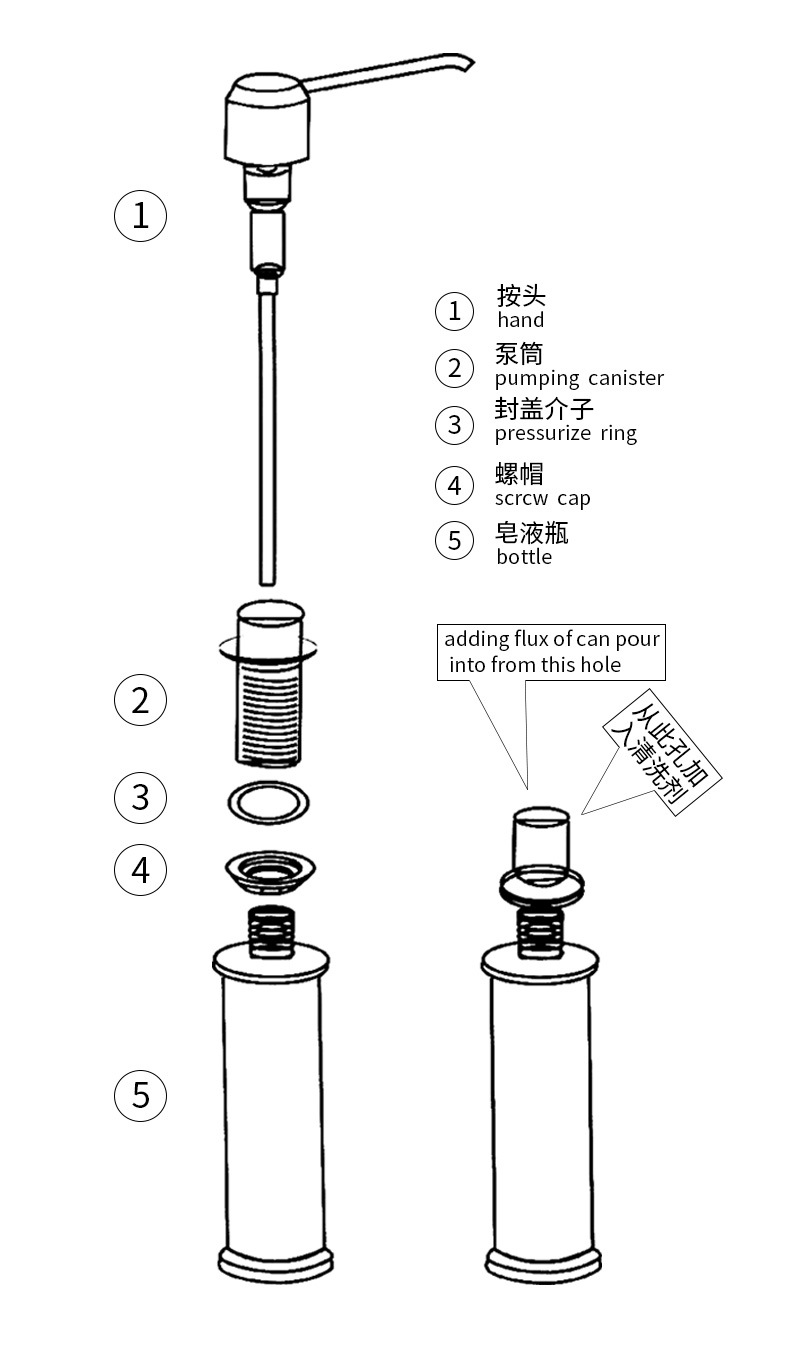 1

1 按头
hand

2 泵筒
pumping canister

3 封盖介子
pressurize ring

4 螺帽
scrcw cap

5 皂液瓶
bottle

adding flux of can pour into from this hole

从此孔加入清洗剂

2

3

4

5