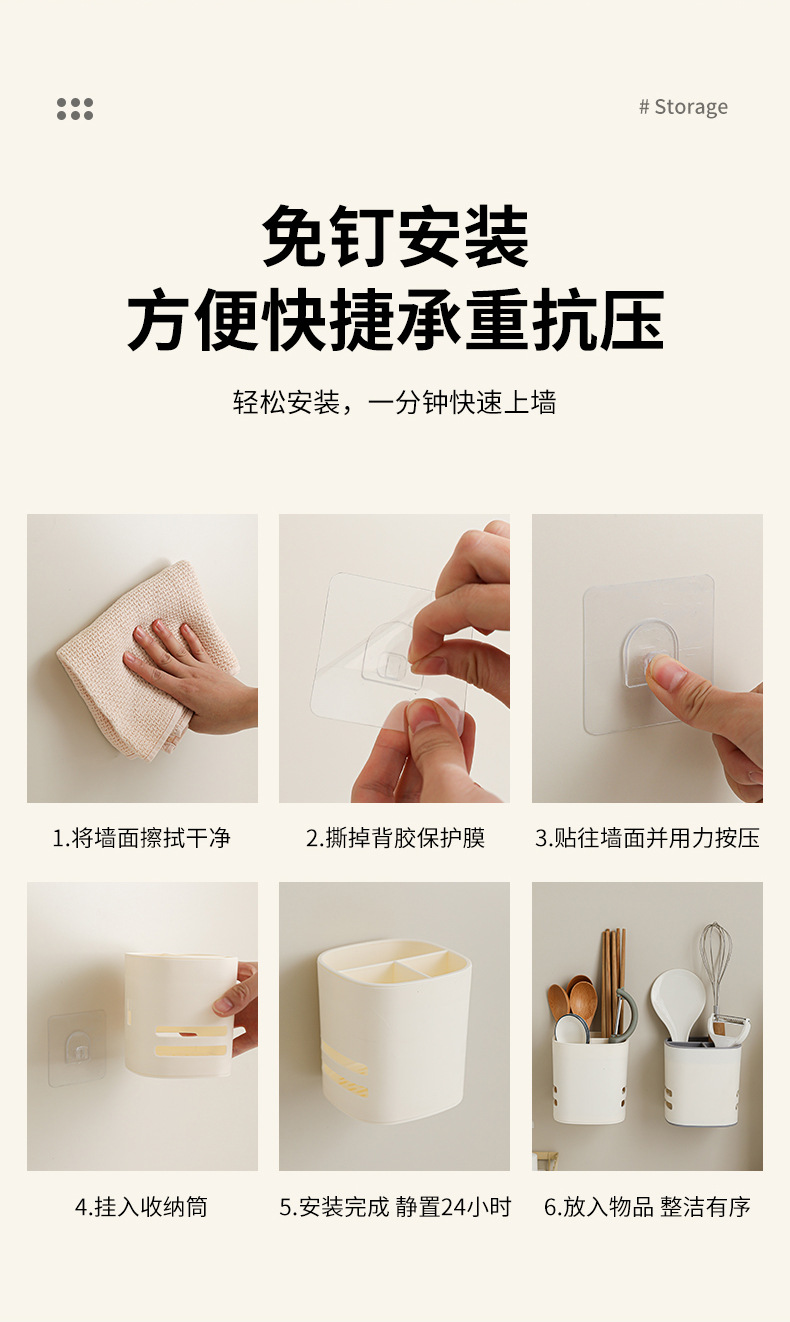 # Storage

免钉安装
方便快捷承重抗压

轻松安装，一分钟快速上墙

1.将墙面擦拭干净

2.撕掉背胶保护膜

3.贴往墙面并用力按压

4.挂入收纳筒

5.安装完成 静置24小时

6.放入物品 整洁有序