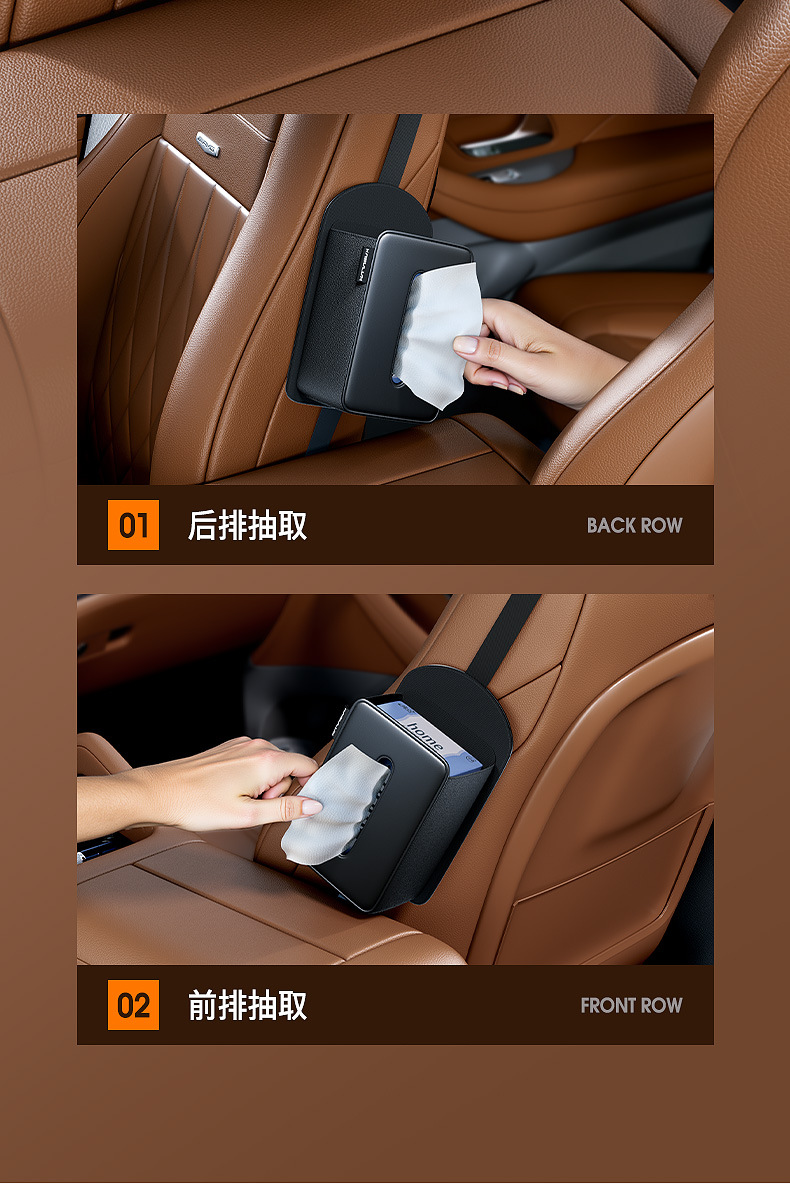 01 后排抽取 BACK ROW

home

02 前排抽取 FRONT ROW