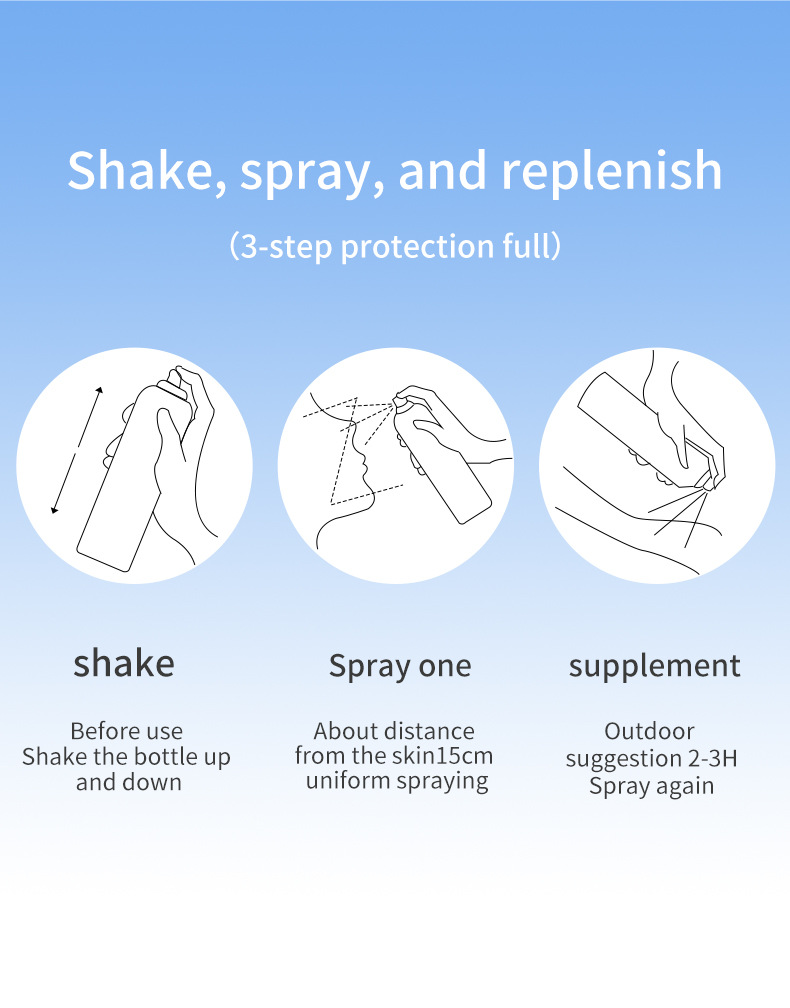 Shake, spray, and replenish

(3-step protection full)

shake

Before use
Shake the bottle up and down

Spray one

About distance from the skin15cm uniform spraying

supplement

Outdoor suggestion 2-3H Spray again