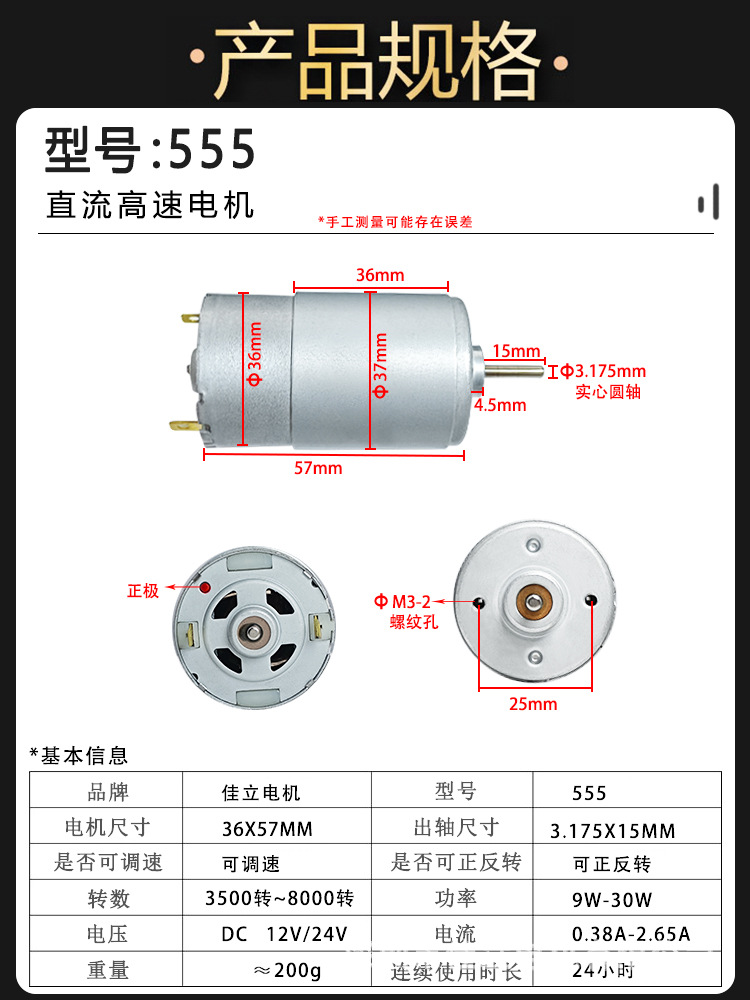 ·产品规格·

型号:555

直流高速电机

*手工测量可能存在误差

36mm

Φ36mm

Φ37mm

15mm

Φ3.175mm
实心圆轴

4.5mm

57mm

正极

Φ M3-2
螺纹孔

25mm

*基本信息

| 品牌 | 佳立电机 | 型号 | 555 |
|---|---|---|---|
| 电机尺寸 | 36X57MM | 出轴尺寸 | 3.175X15MM |
| 是否可调速 | 可调速 | 是否可正反转 | 可正反转 |
| 转数 | 3500转~8000转 | 功率 | 9W-30W |
| 电压 | DC 12V/24V | 电流 | 0.38A-2.65A |
| 重量 | ≈200g | 连续使用时长 | 24小时 |