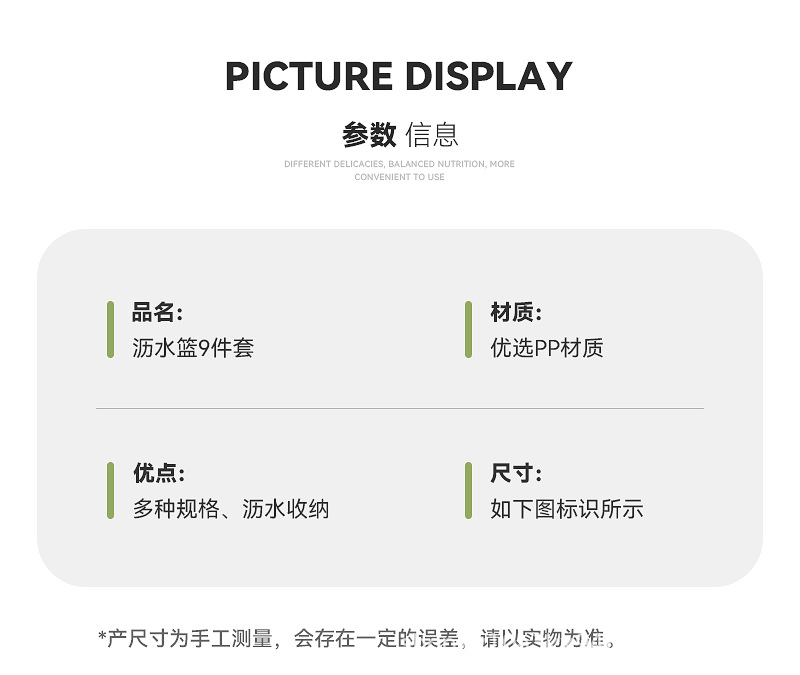 PICTURE DISPLAY

参数 信息

DIFFERENT DELICACIES, BALANCED NUTRITION, MORE CONVENIENT TO USE

品名:
沥水篮9件套

材质:
优选PP材质

优点:
多种规格、沥水收纳

尺寸:
如下图标识所示

*产尺寸为手工测量，会存在一定的误差，请以实物为准。