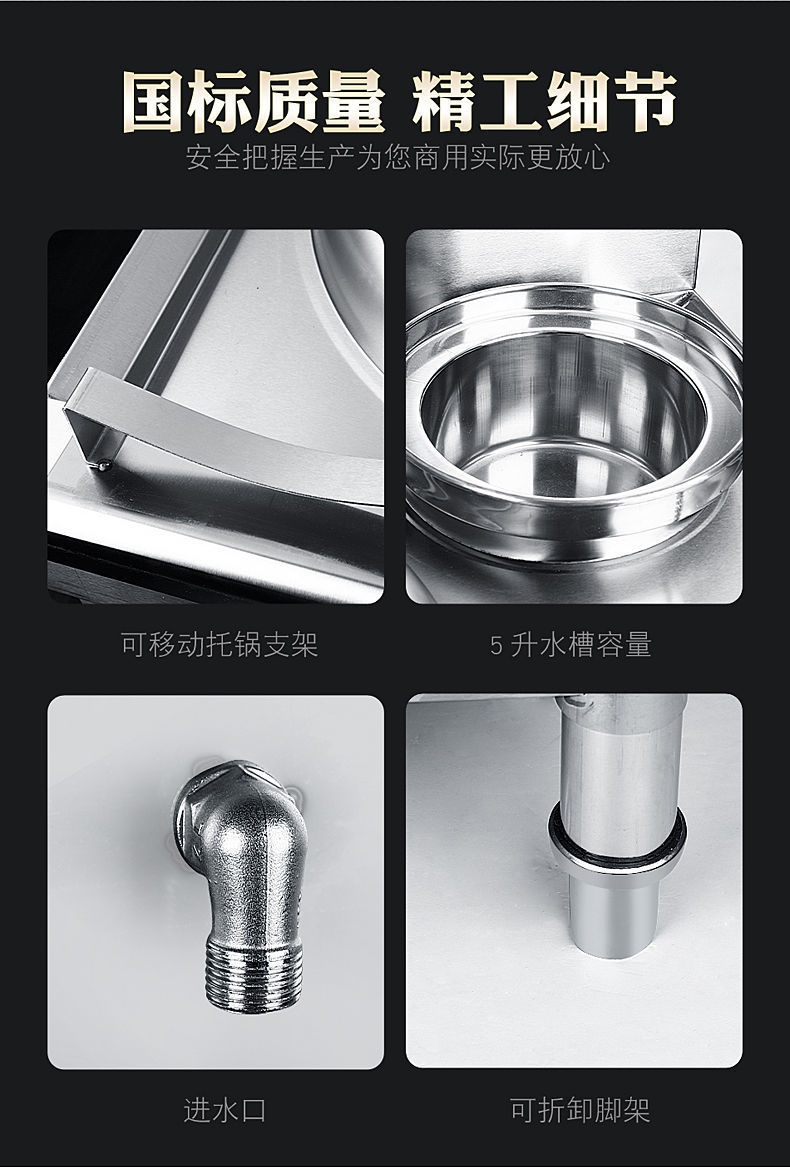 国标质量 精工细节
安全把握生产为您商用实际更放心

可移动托锅支架

5 升水槽容量

进水口

可折卸脚架