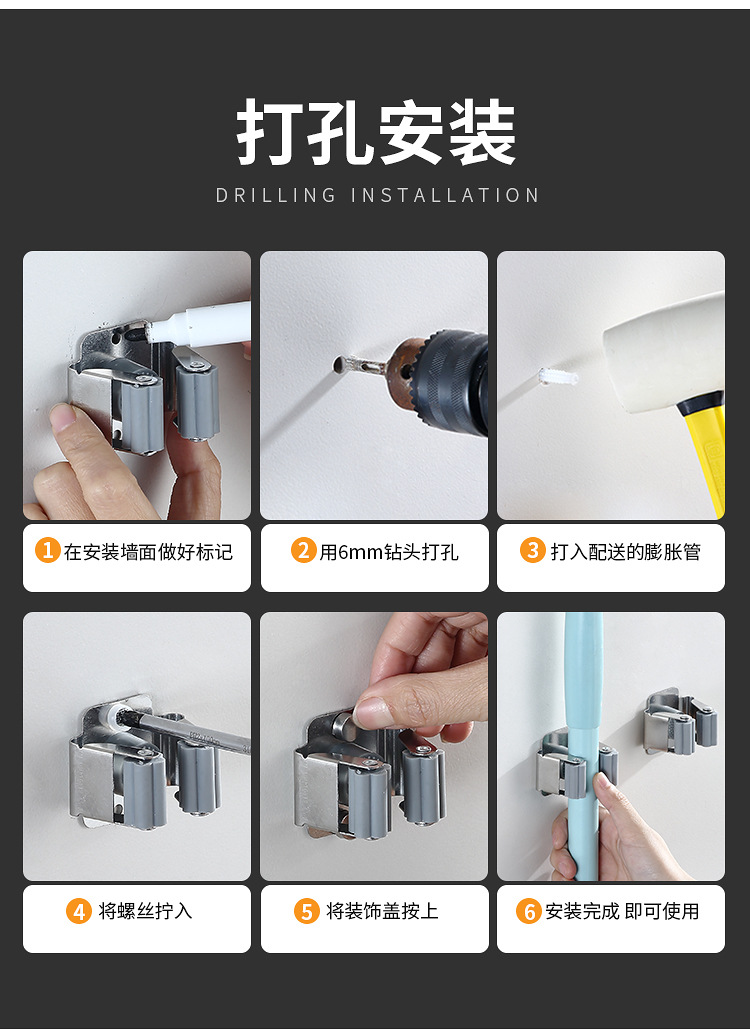 打孔安装

DRILLING INSTALLATION

1 在安装墙面做好标记

2 用6mm钻头打孔

3 打入配送的膨胀管

4 将螺丝拧入

5 将装饰盖按上

6 安装完成 即可使用