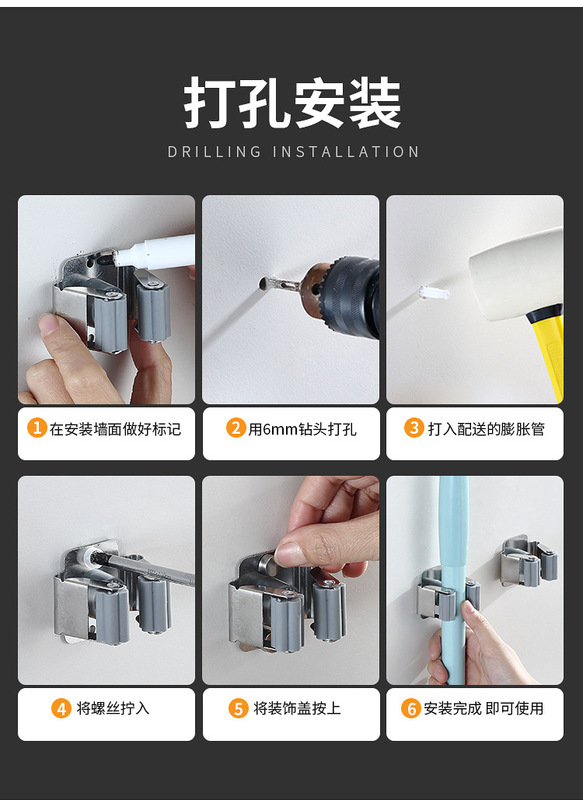 打孔安装

DRILLING INSTALLATION

1 在安装墙面做好标记

2 用6mm钻头打孔

3 打入配送的膨胀管

4 将螺丝拧入

5 将装饰盖按上

6 安装完成 即可使用