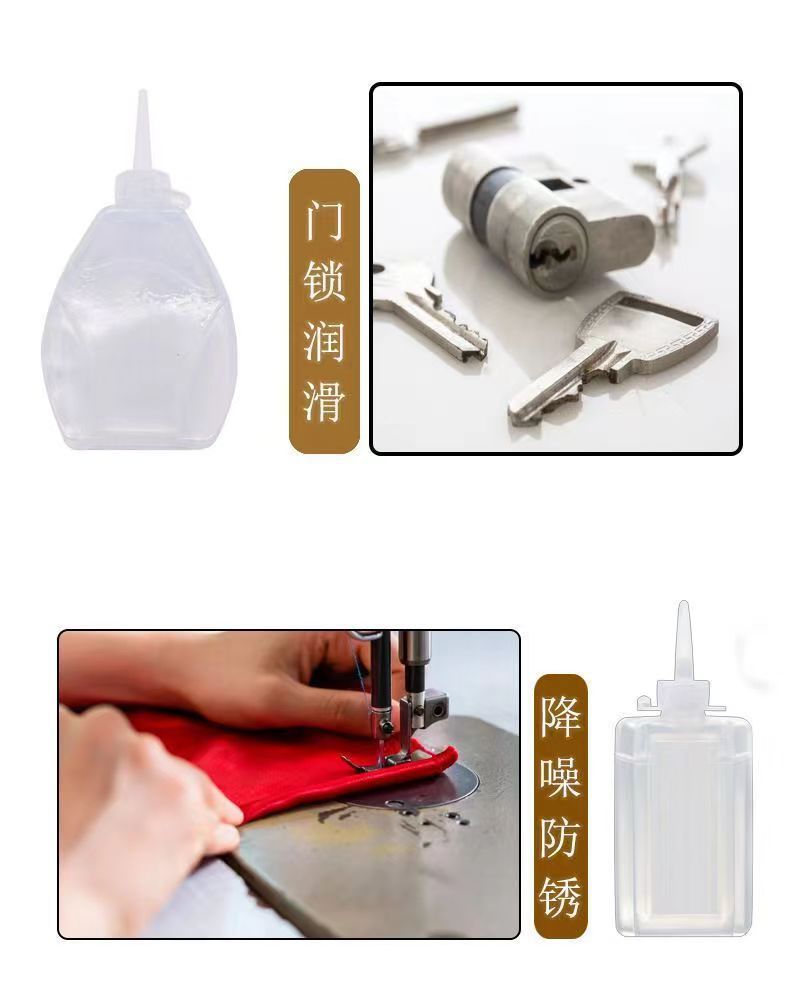 门锁润滑

降噪防锈