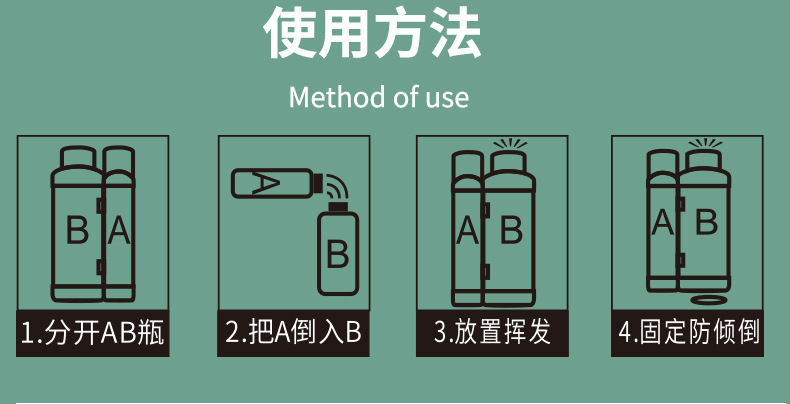 使用方法

Method of use

B A

1.分开AB瓶

A

B

2.把A倒入B

A B

3.放置挥发

A B

4.固定防倾倒