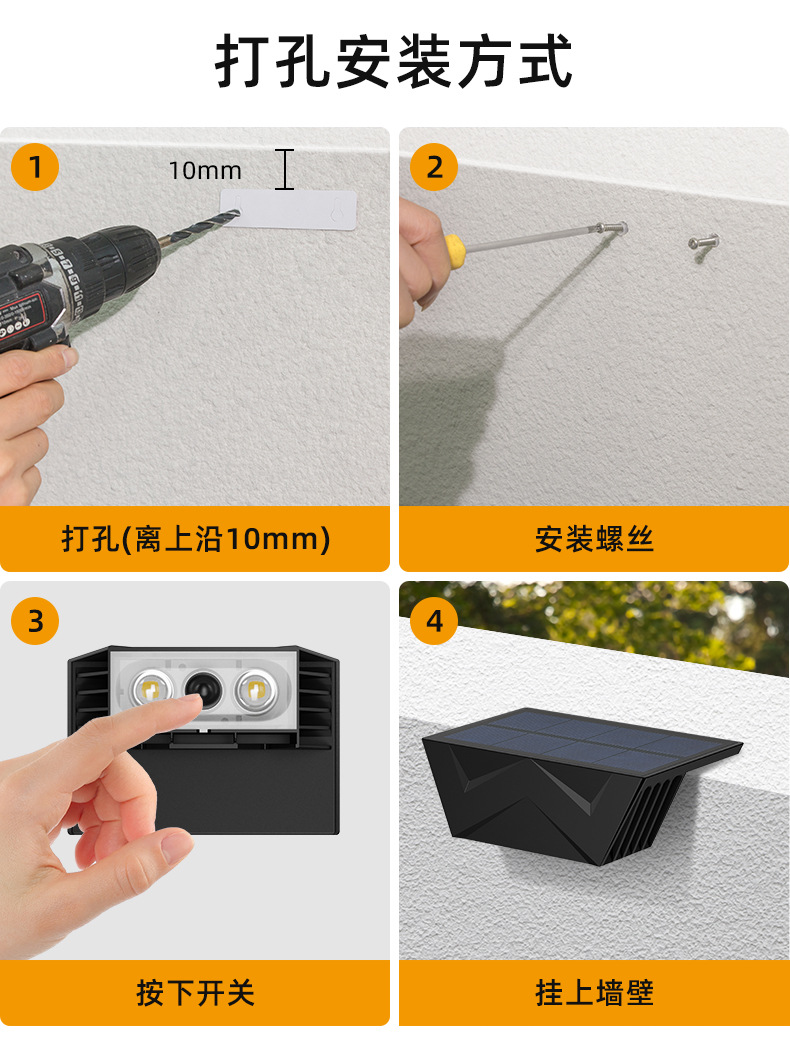 打孔安装方式

1
10mm
打孔(离上沿10mm)

2
安装螺丝

3
按下开关

4
挂上墙壁