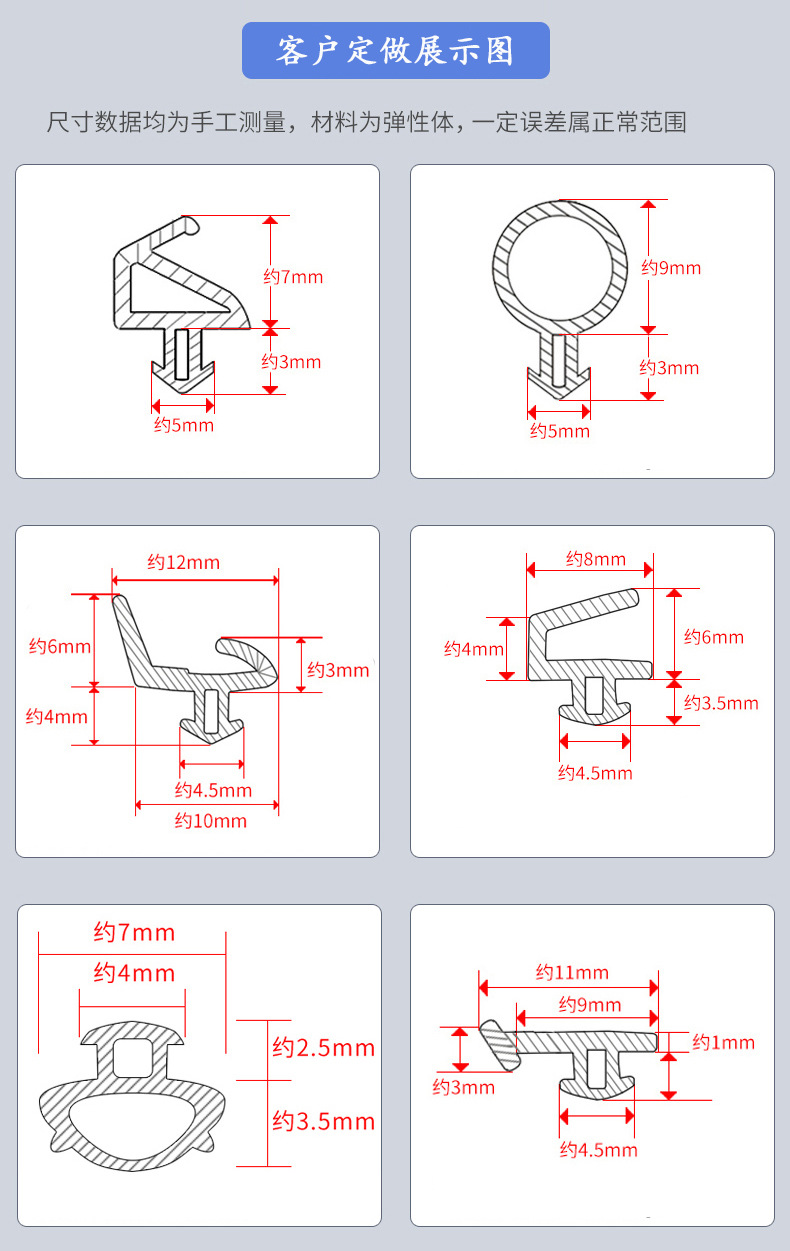 客户定做展示图

尺寸数据均为手工测量，材料为弹性体，一定误差属正常范围

约7mm
约3mm
约5mm

约9mm
约3mm
约5mm

约12mm
约6mm
约3mm
约4mm
约4.5mm
约10mm

约8mm
约4mm
约6mm
约3.5mm
约4.5mm

约7mm
约4mm
约2.5mm
约3.5mm

约11mm
约9mm
约1mm
约3mm
约4.5mm