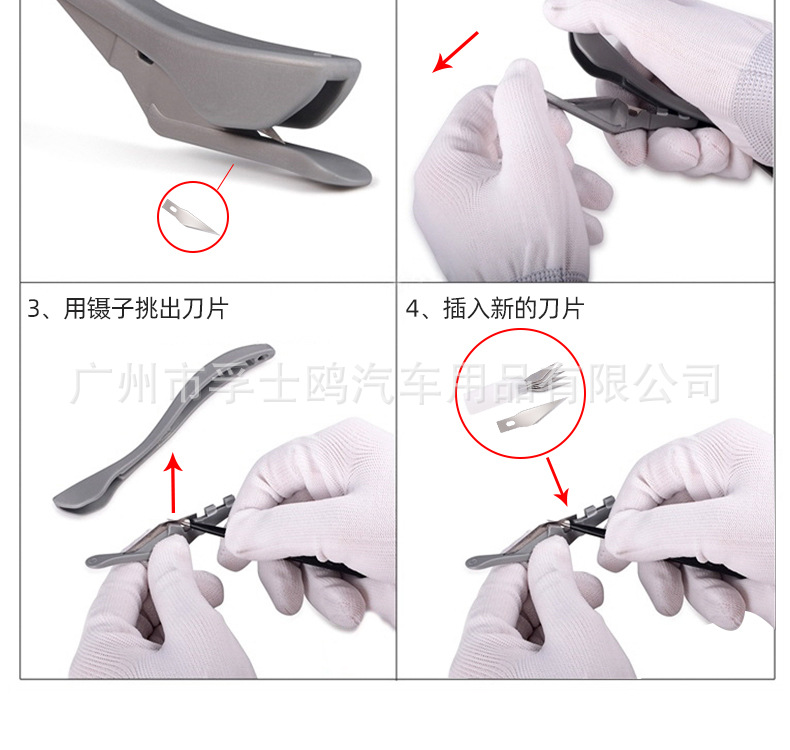 3、用镊子挑出刀片

4、插入新的刀片

广州市孚士鸥汽车用品有限公司