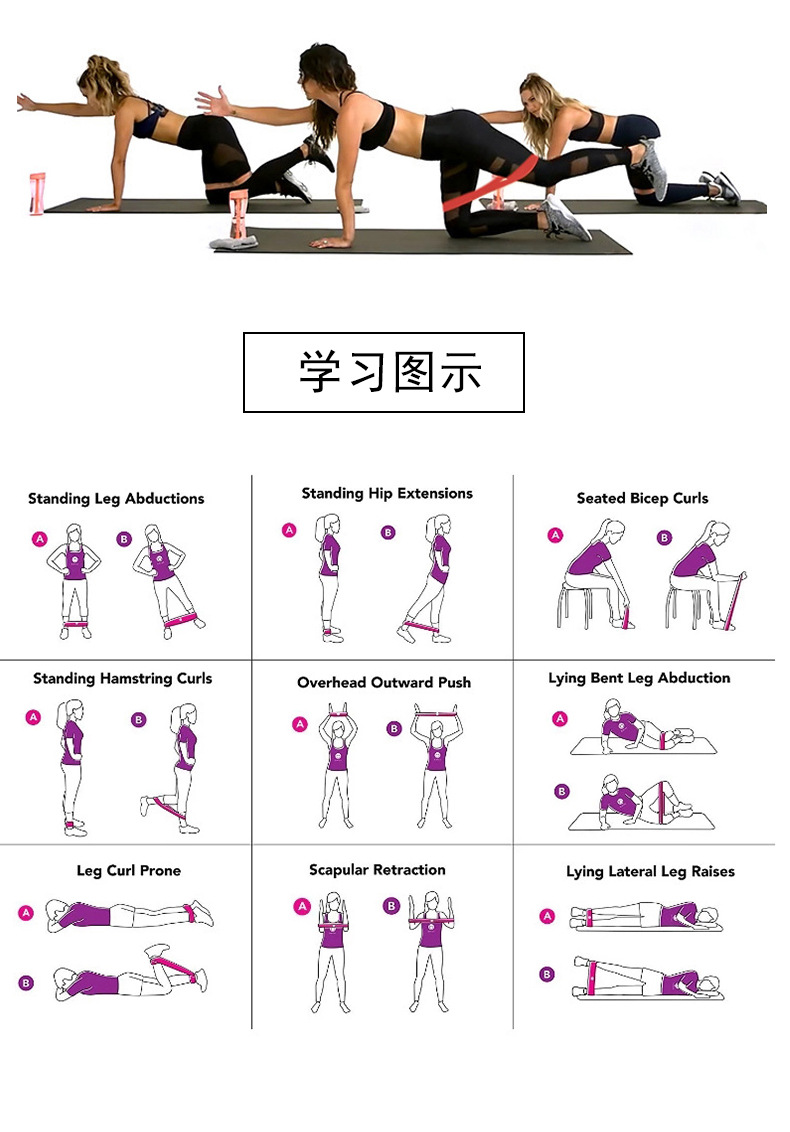 学习图示

Standing Leg Abductions

A B

Standing Hip Extensions

A B

Seated Bicep Curls

A B

Standing Hamstring Curls

A B

Overhead Outward Push

A B

Lying Bent Leg Abduction

A

B

Leg Curl Prone

A

B

Scapular Retraction

A B

Lying Lateral Leg Raises

A

B