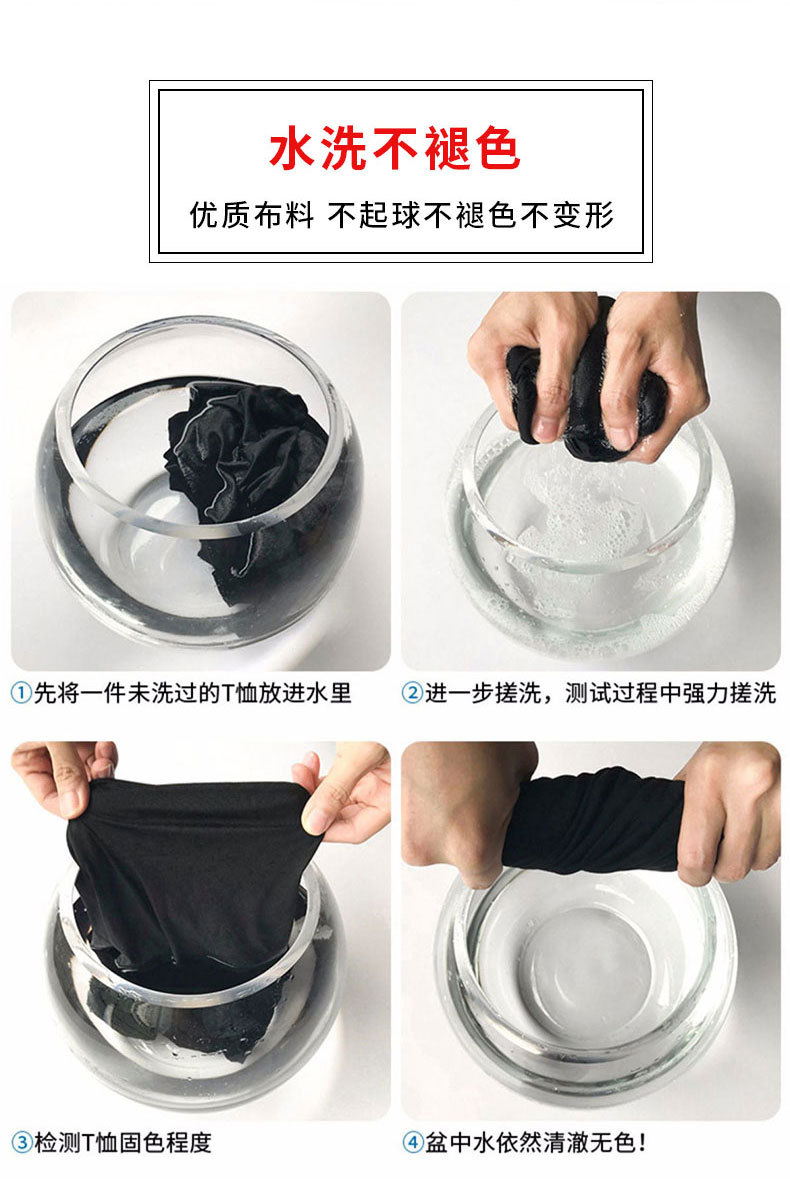 水洗不褪色

优质布料 不起球不褪色不变形

①先将一件未洗过的T恤放进水里

②进一步搓洗，测试过程中强力搓洗

③检测T恤固色程度

④盆中水依然清澈无色！