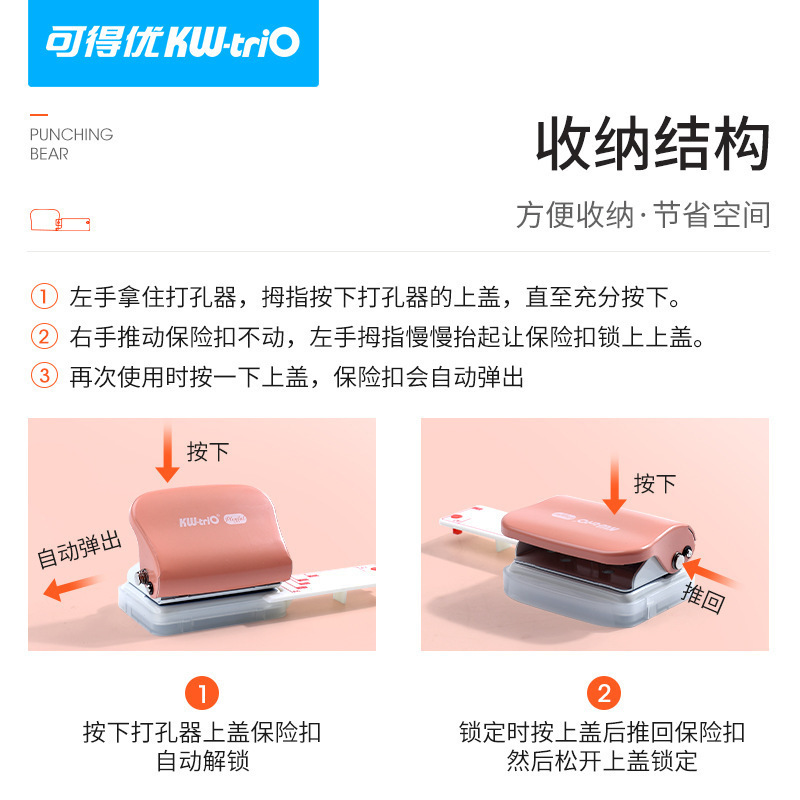 可得优 KW-triO

PUNCHING BEAR

收纳结构

方便收纳·节省空间

① 左手拿住打孔器，拇指按下打孔器的上盖，直至充分按下。

② 右手推动保险扣不动，左手拇指慢慢抬起让保险扣锁上上盖。

③ 再次使用时按一下上盖，保险扣会自动弹出

按下

KW-triO

自动弹出

按下

推回

1

按下打孔器上盖保险扣
自动解锁

2

锁定时按上盖后推回保险扣
然后松开上盖锁定