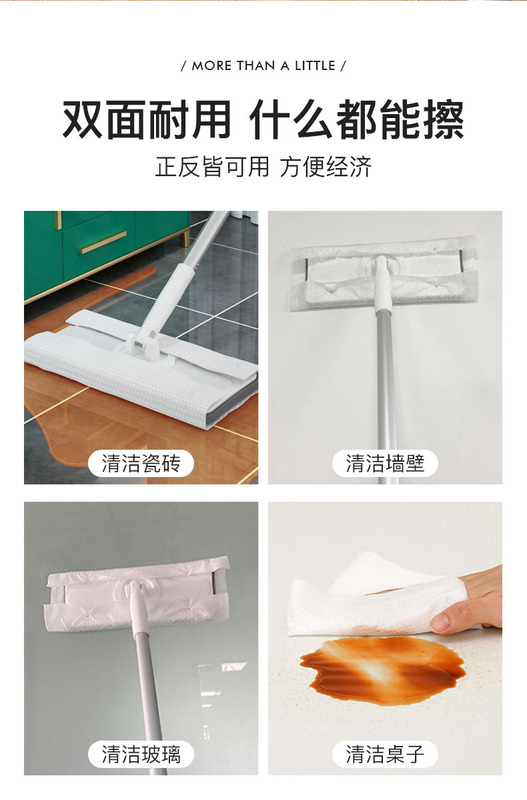 / MORE THAN A LITTLE /

双面耐用 什么都能擦

正反皆可用 方便经济

清洁瓷砖

清洁墙壁

清洁玻璃

清洁桌子