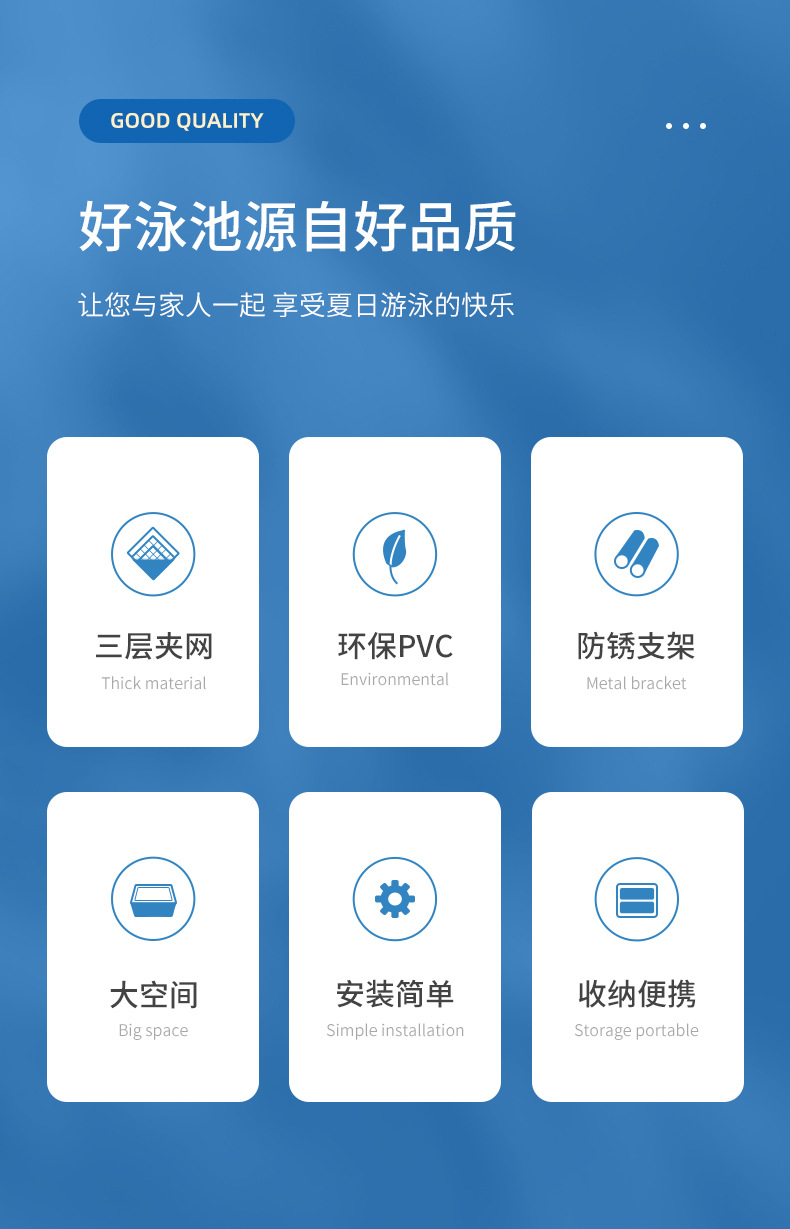 GOOD QUALITY

好泳池源自好品质

让您与家人一起 享受夏日游泳的快乐

三层夹网
Thick material

环保PVC
Environmental

防锈支架
Metal bracket

大空间
Big space

安装简单
Simple installation

收纳便携
Storage portable