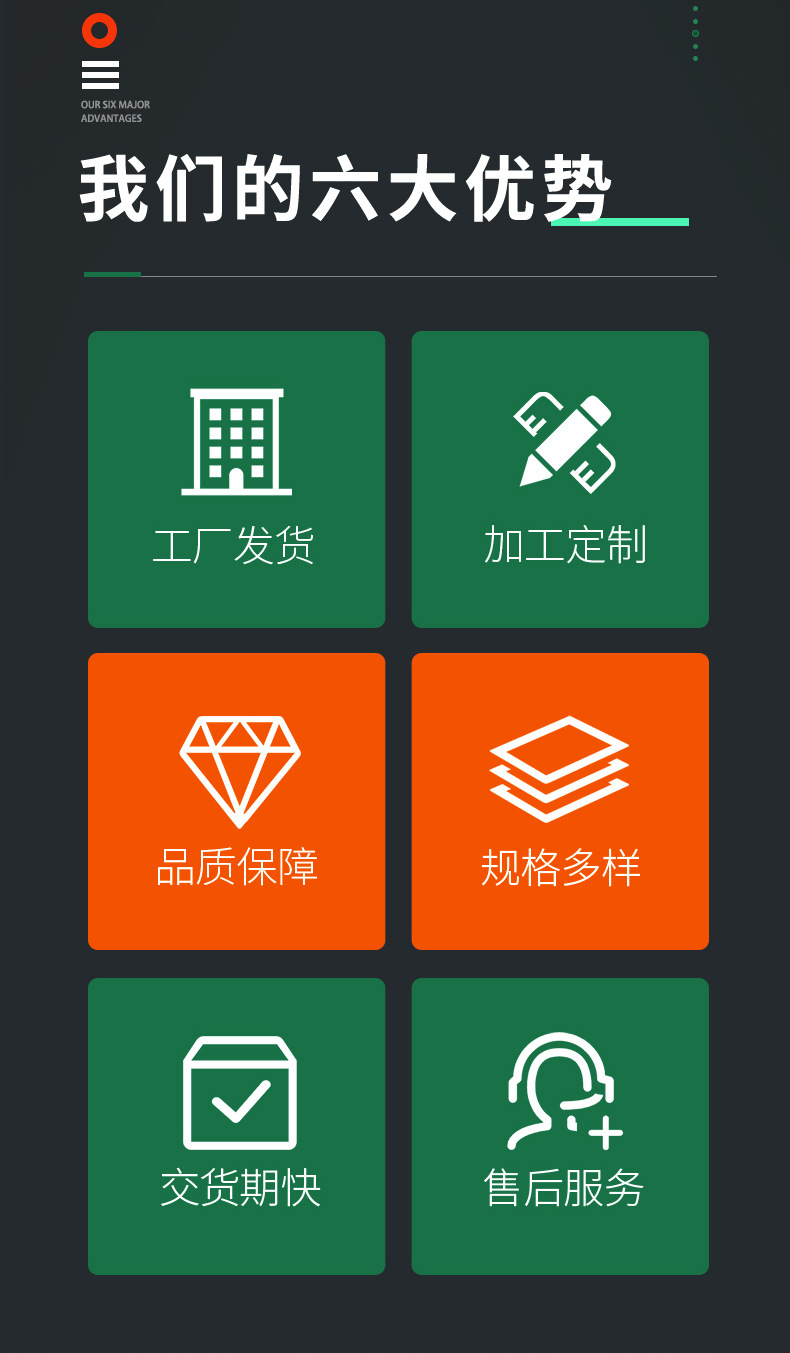 OUR SIX MAJOR
ADVANTAGES

我们的六大优势

工厂发货

加工定制

品质保障

规格多样

交货期快

售后服务