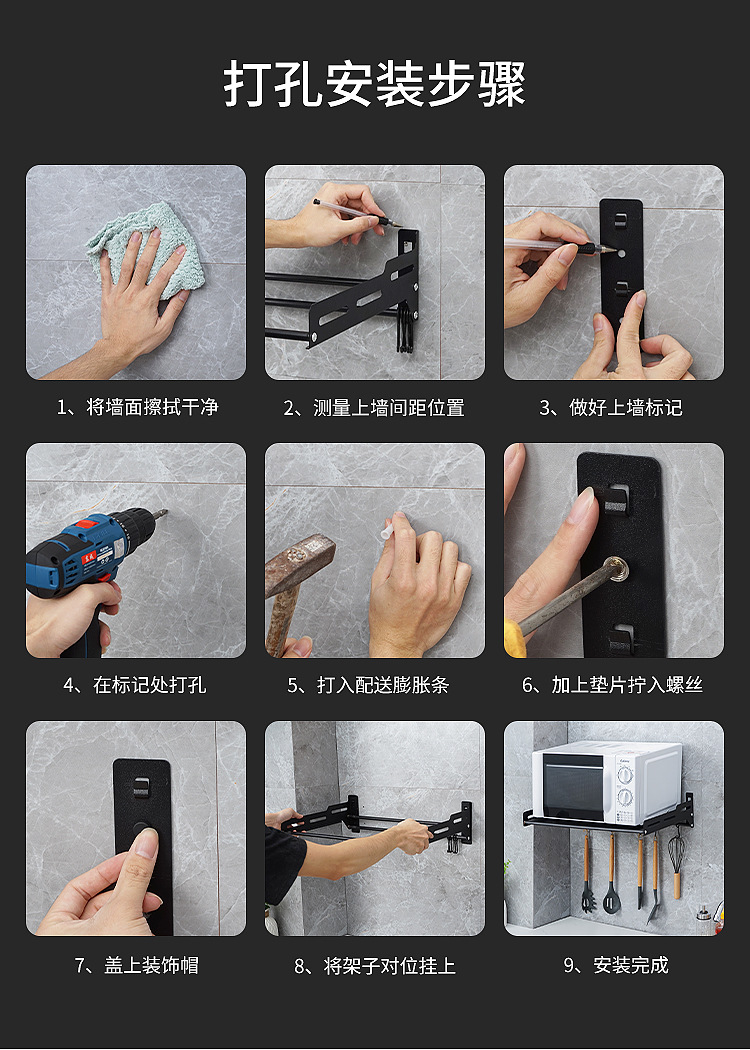 打孔安装步骤

1、将墙面擦拭干净

2、测量上墙间距位置

3、做好上墙标记

4、在标记处打孔

5、打入配送膨胀条

6、加上垫片拧入螺丝

7、盖上装饰帽

8、将架子对位挂上

9、安装完成