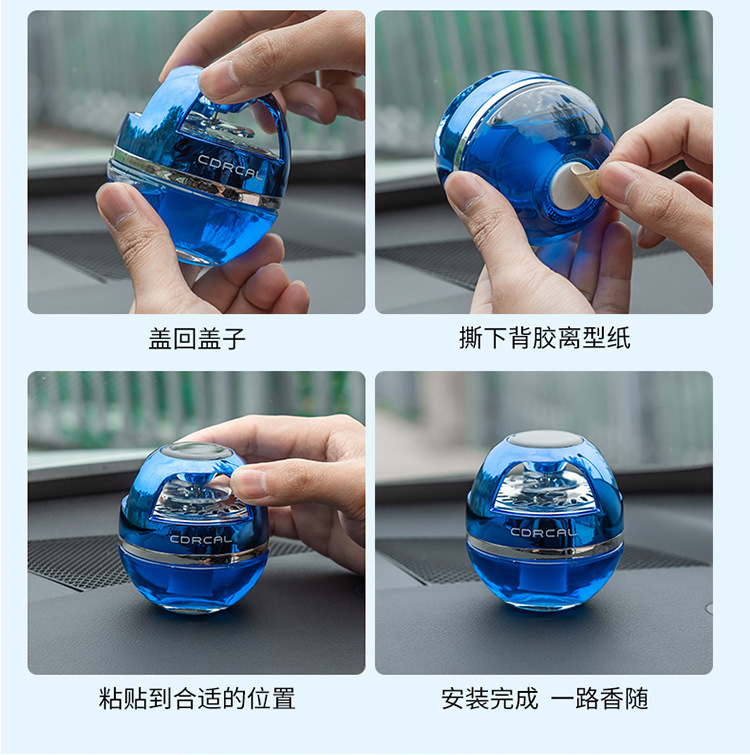 CORCAL

盖回盖子

撕下背胶离型纸

CORCAL

粘贴到合适的位置

CORCAL

安装完成 一路香随