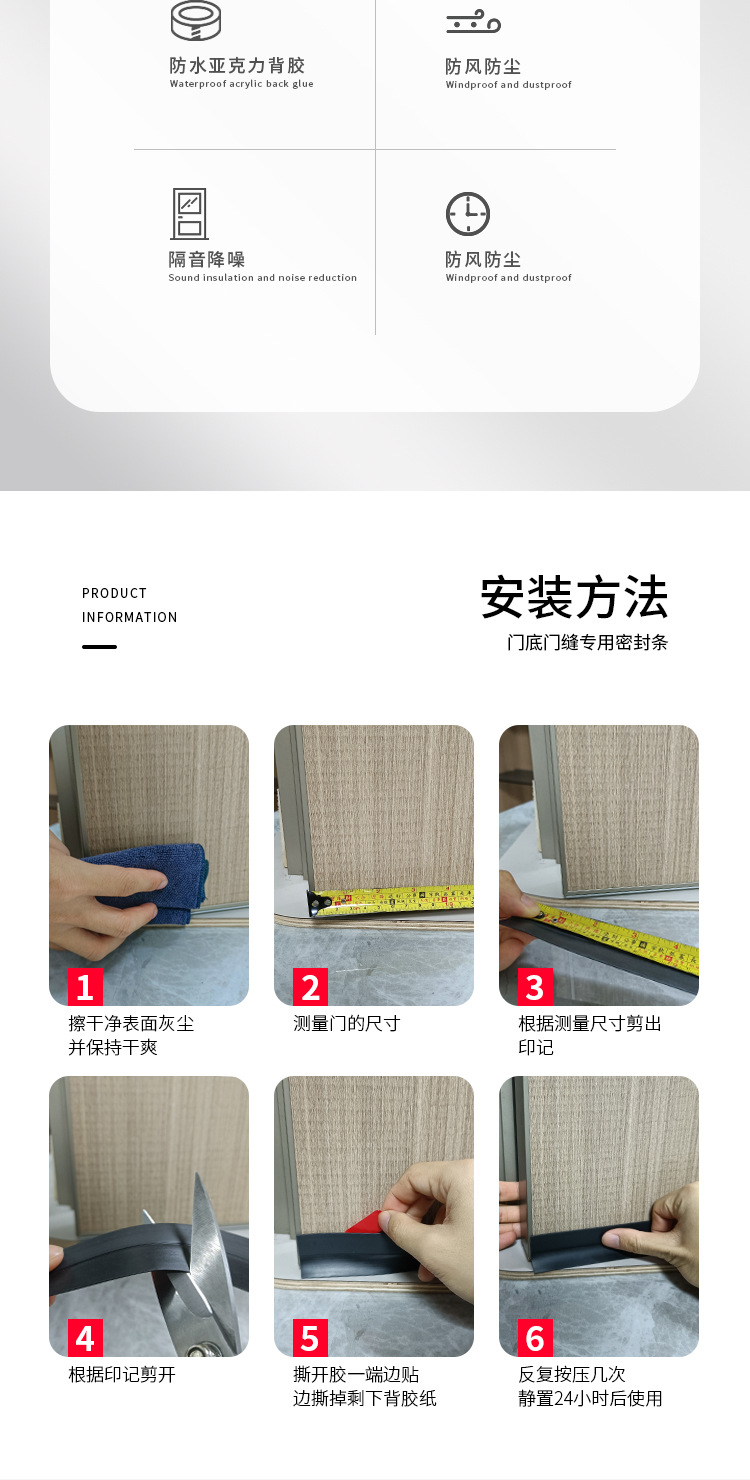 防水亚克力背胶
Waterproof acrylic back glue

防风防尘
Windproof and dustproof

隔音降噪
Sound insulation and noise reduction

防风防尘
Windproof and dustproof

PRODUCT
INFORMATION

安装方法
门底门缝专用密封条

1
擦干净表面灰尘并保持干爽

2
测量门的尺寸

3
根据测量尺寸剪出印记

4
根据印记剪开

5
撕开胶一端边贴边撕掉剩下背胶纸

6
反复按压几次静置24小时后使用