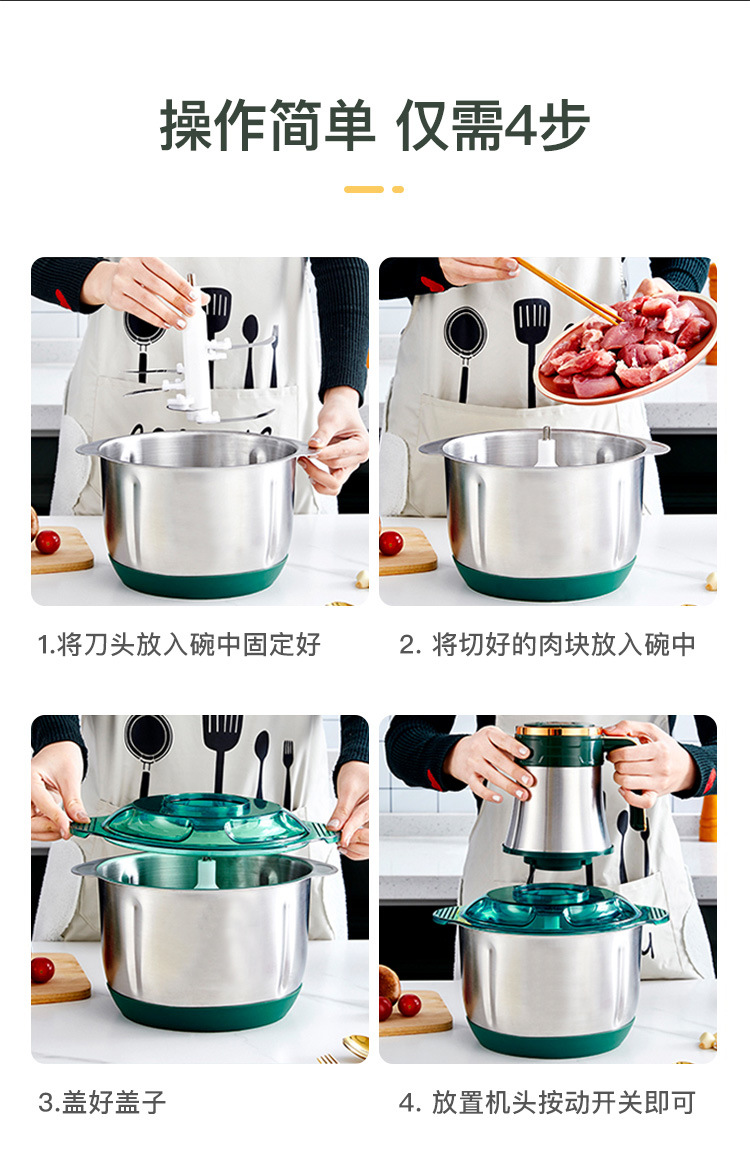 操作简单 仅需4步

1.将刀头放入碗中固定好

2. 将切好的肉块放入碗中

3.盖好盖子

4. 放置机头按动开关即可