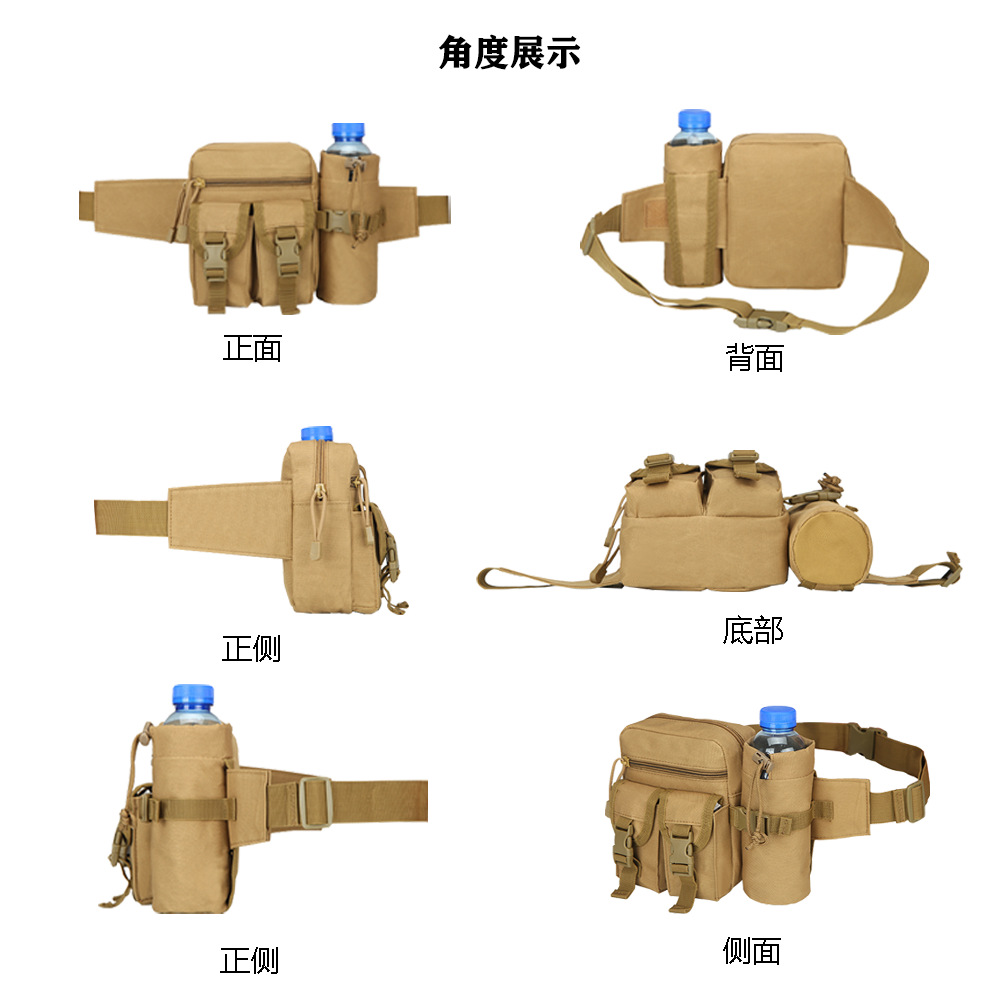 角度展示

正面

背面

正侧

底部

正侧

侧面