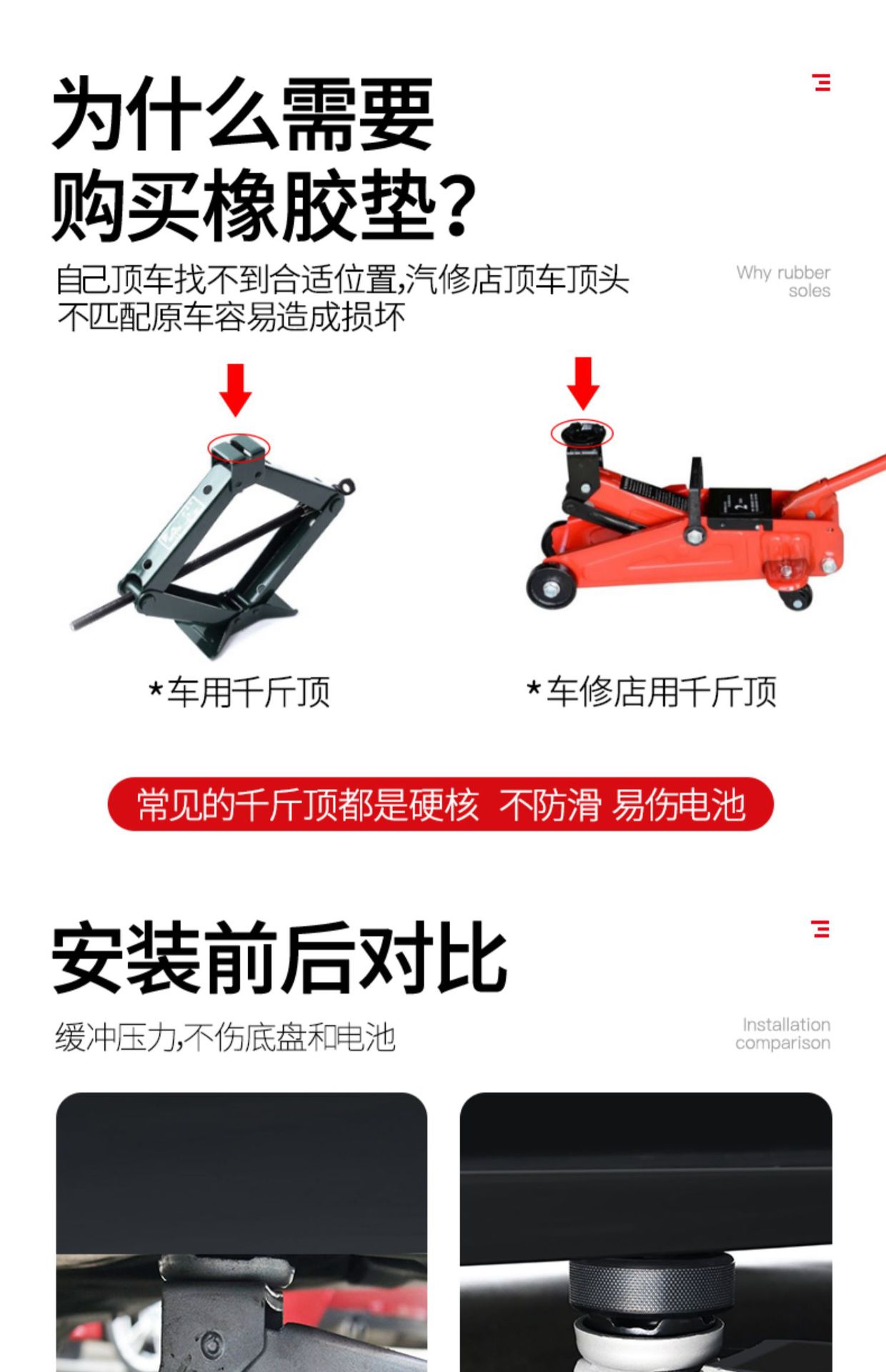 为什么需要
购买橡胶垫?

自己顶车找不到合适位置,汽修店顶车顶头不匹配原车容易造成损坏

Why rubber soles

*车用千斤顶

*车修店用千斤顶

常见的千斤顶都是硬核 不防滑 易伤电池

安装前后对比

缓冲压力,不伤底盘和电池

Installation comparison