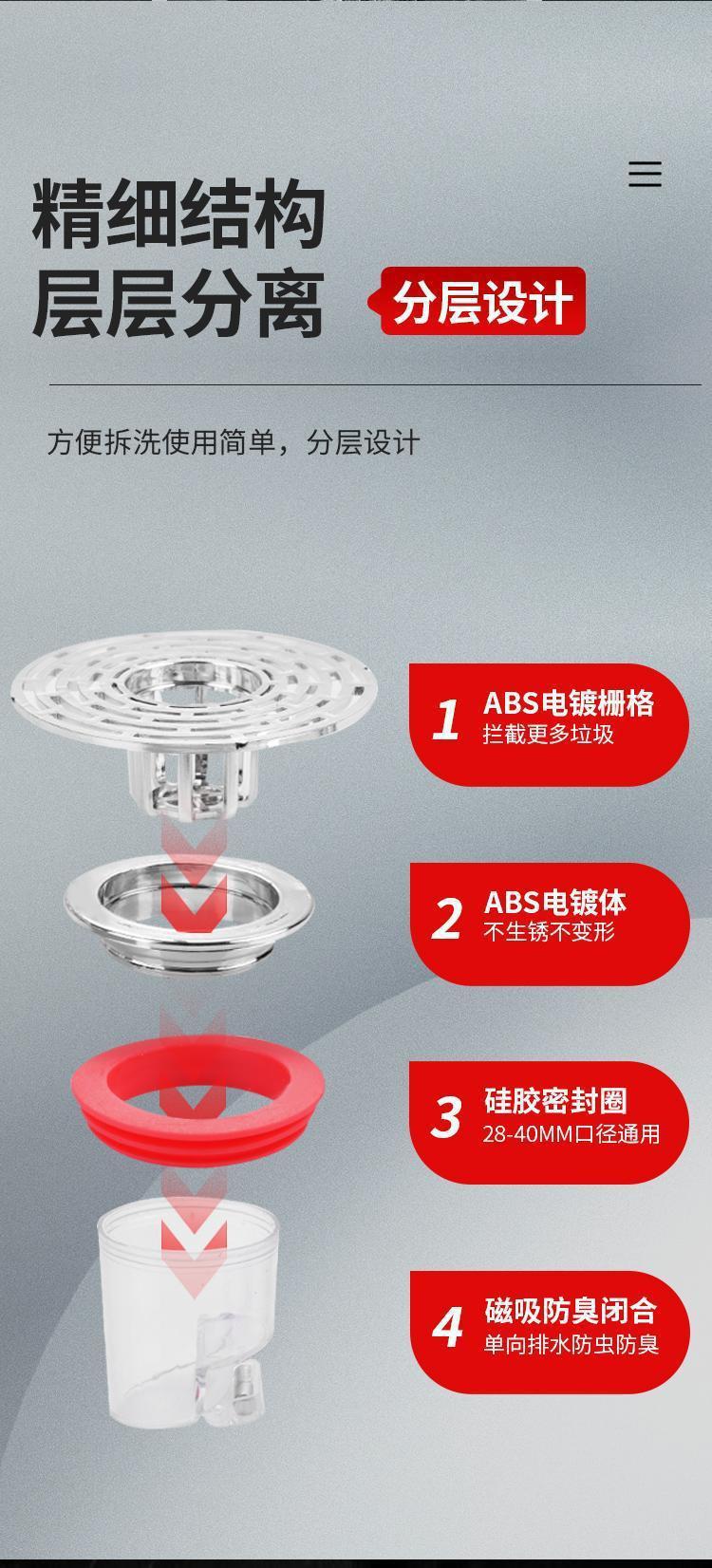 精细结构
层层分离

分层设计

方便拆洗使用简单，分层设计

1 ABS电镀栅格
拦截更多垃圾

2 ABS电镀体
不生锈不变形

3 硅胶密封圈
28-40MM口径通用

4 磁吸防臭闭合
单向排水防虫防臭