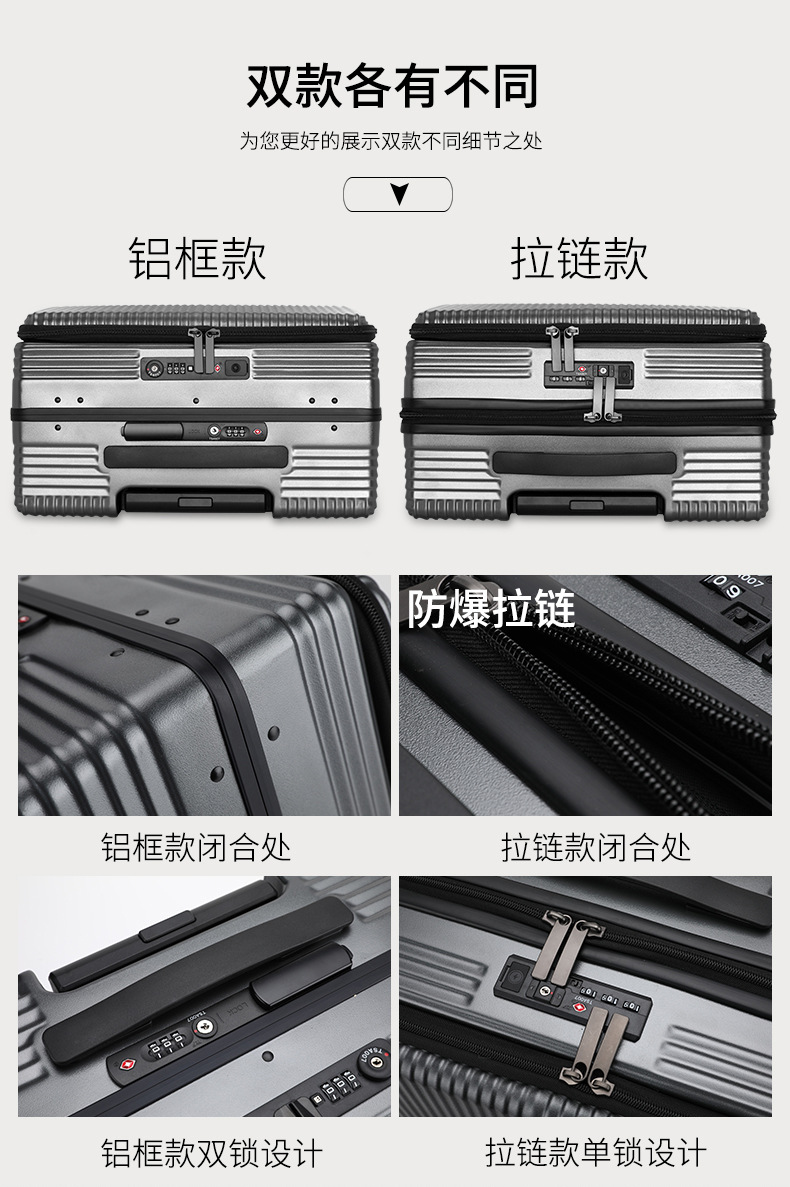 双款各有不同

为您更好的展示双款不同细节之处

铝框款

拉链款

防爆拉链

铝框款闭合处

拉链款闭合处

铝框款双锁设计

拉链款单锁设计