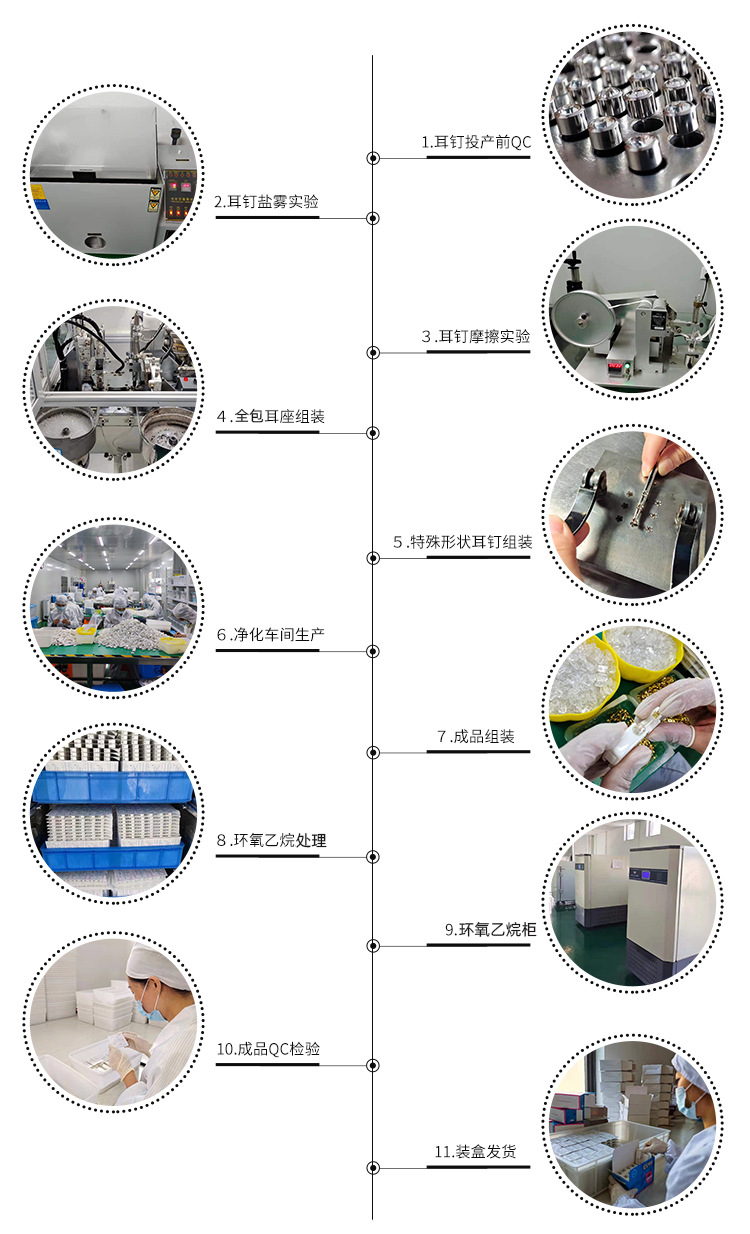 1.耳钉投产前QC

2.耳钉盐雾实验

3 .耳钉摩擦实验

4 .全包耳座组装

5 .特殊形状耳钉组装

6 .净化车间生产

7 .成品组装

8 .环氧乙烷处理

9.环氧乙烷柜

10.成品QC检验

11.装盒发货