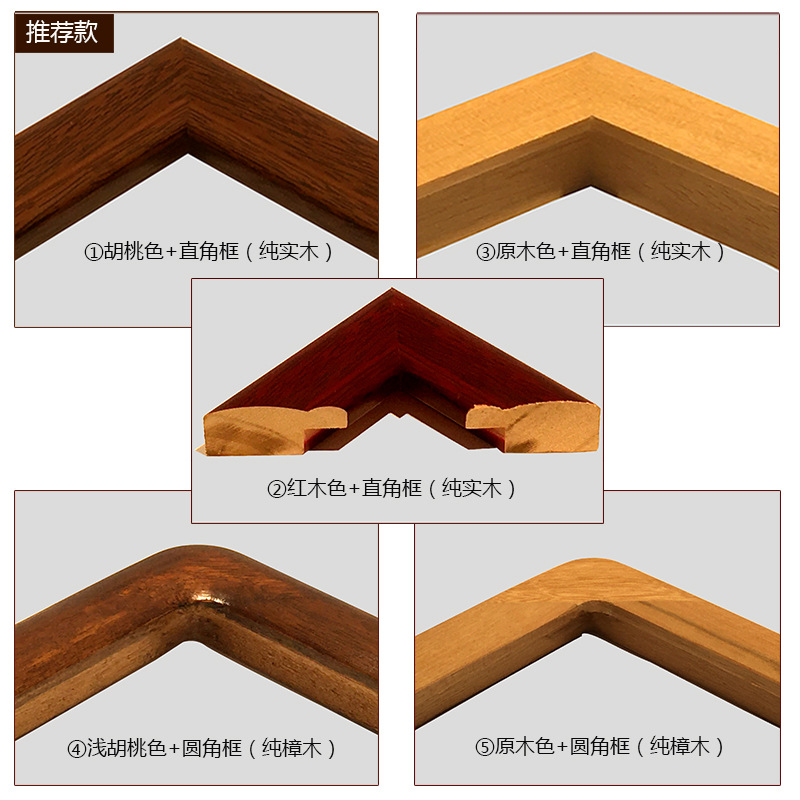 推荐款

①胡桃色+直角框（纯实木）

③原木色+直角框（纯实木）

②红木色+直角框（纯实木）

④浅胡桃色+圆角框（纯樟木）

⑤原木色+圆角框（纯樟木）